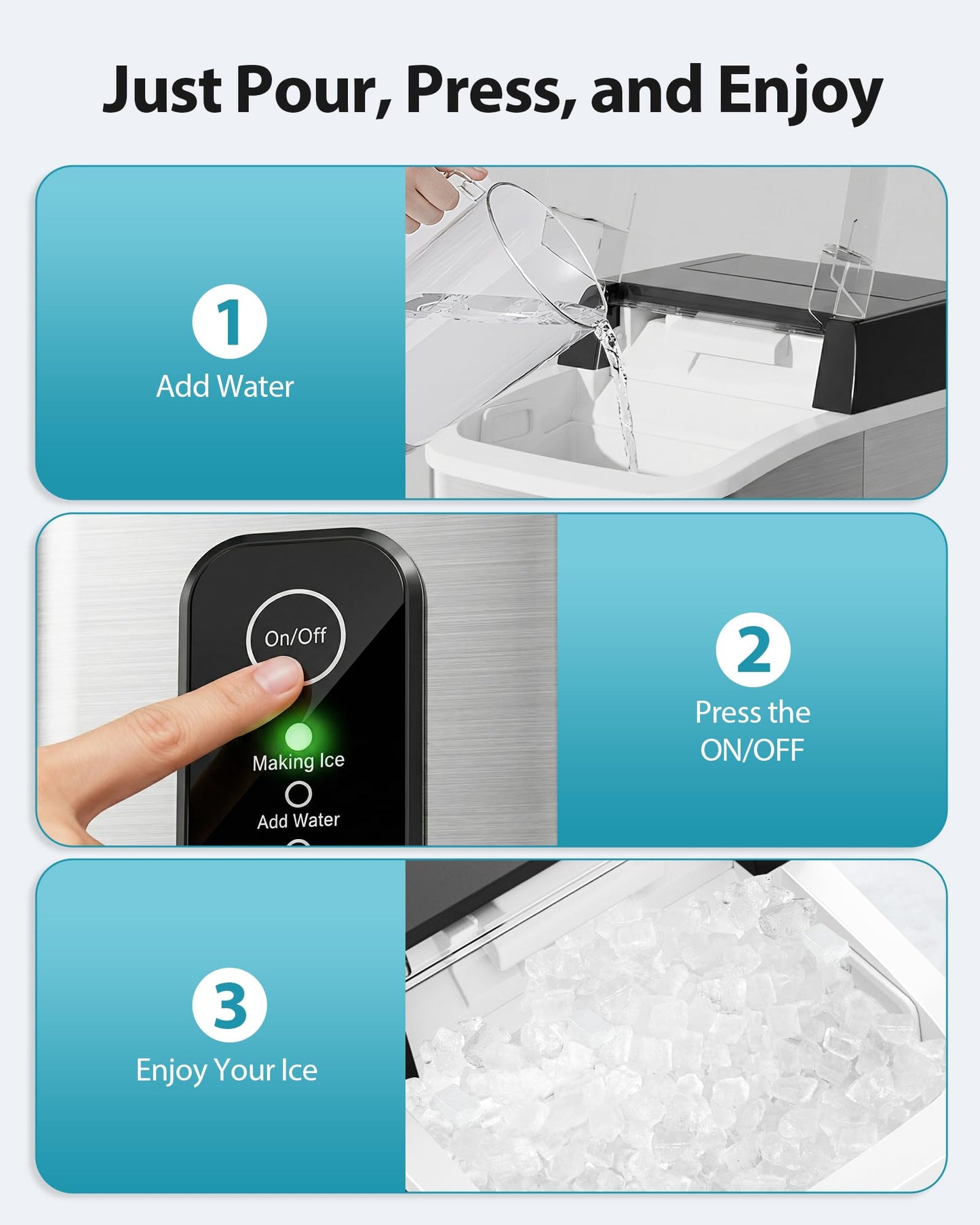 Just Pour, Press, and Enjoy

1
Add Water

On/Off
Making Ice
Add Water

2
Press the ON/OFF

3
Enjoy Your Ice