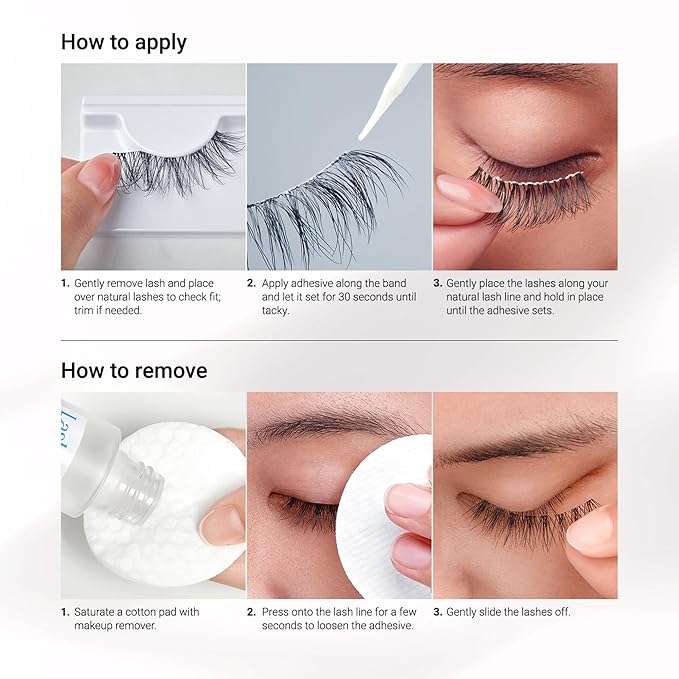 How to apply

1. Gently remove lash and place over natural lashes to check fit; trim if needed.

2. Apply adhesive along the band and let it set for 30 seconds until tacky.

3. Gently place the lashes along your natural lash line and hold in place until the adhesive sets.

How to remove

1. Saturate a cotton pad with makeup remover.

2. Press onto the lash line for a few seconds to loosen the adhesive.

3. Gently slide the lashes off.