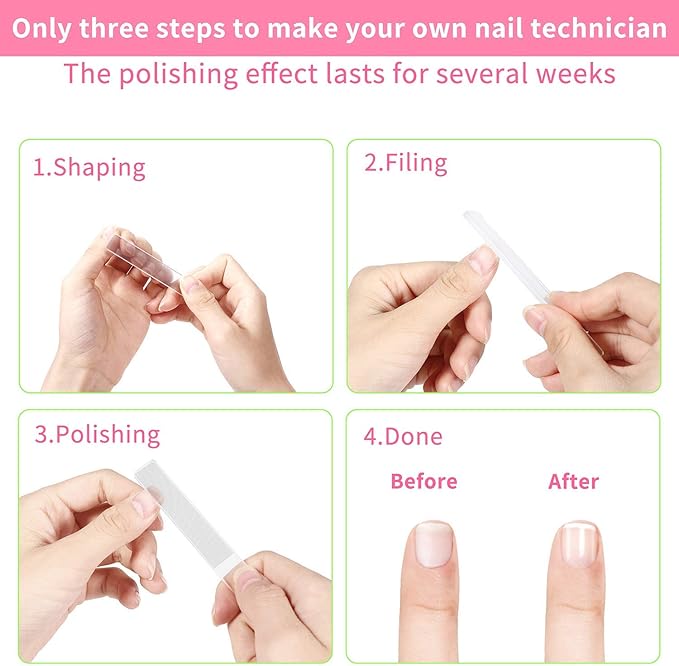 Only three steps to make your own nail technician

The polishing effect lasts for several weeks

1.Shaping

2.Filing

3.Polishing

4.Done

Before

After