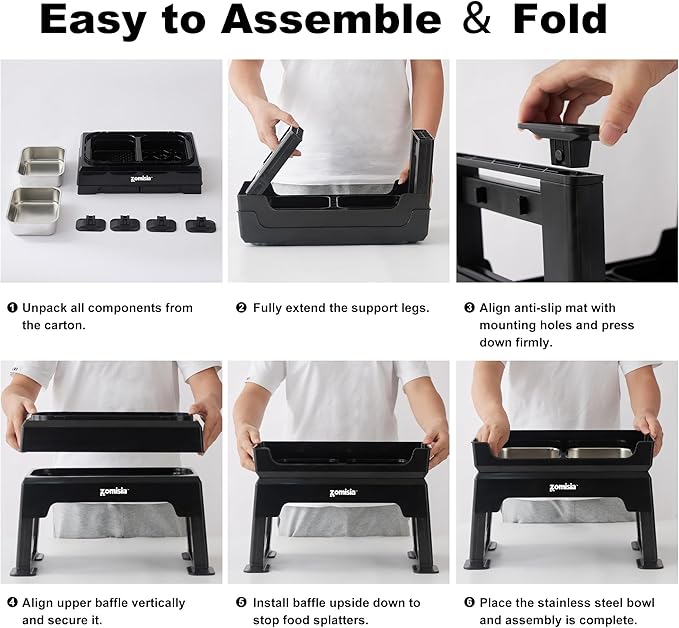 Easy to Assemble & Fold

zomisia

❶ Unpack all components from the carton.

❷ Fully extend the support legs.

❸ Align anti-slip mat with mounting holes and press down firmly.

zomisia

zomisia

zomisia

❹ Align upper baffle vertically and secure it.

❺ Install baffle upside down to stop food splatters.

❻ Place the stainless steel bowl and assembly is complete.