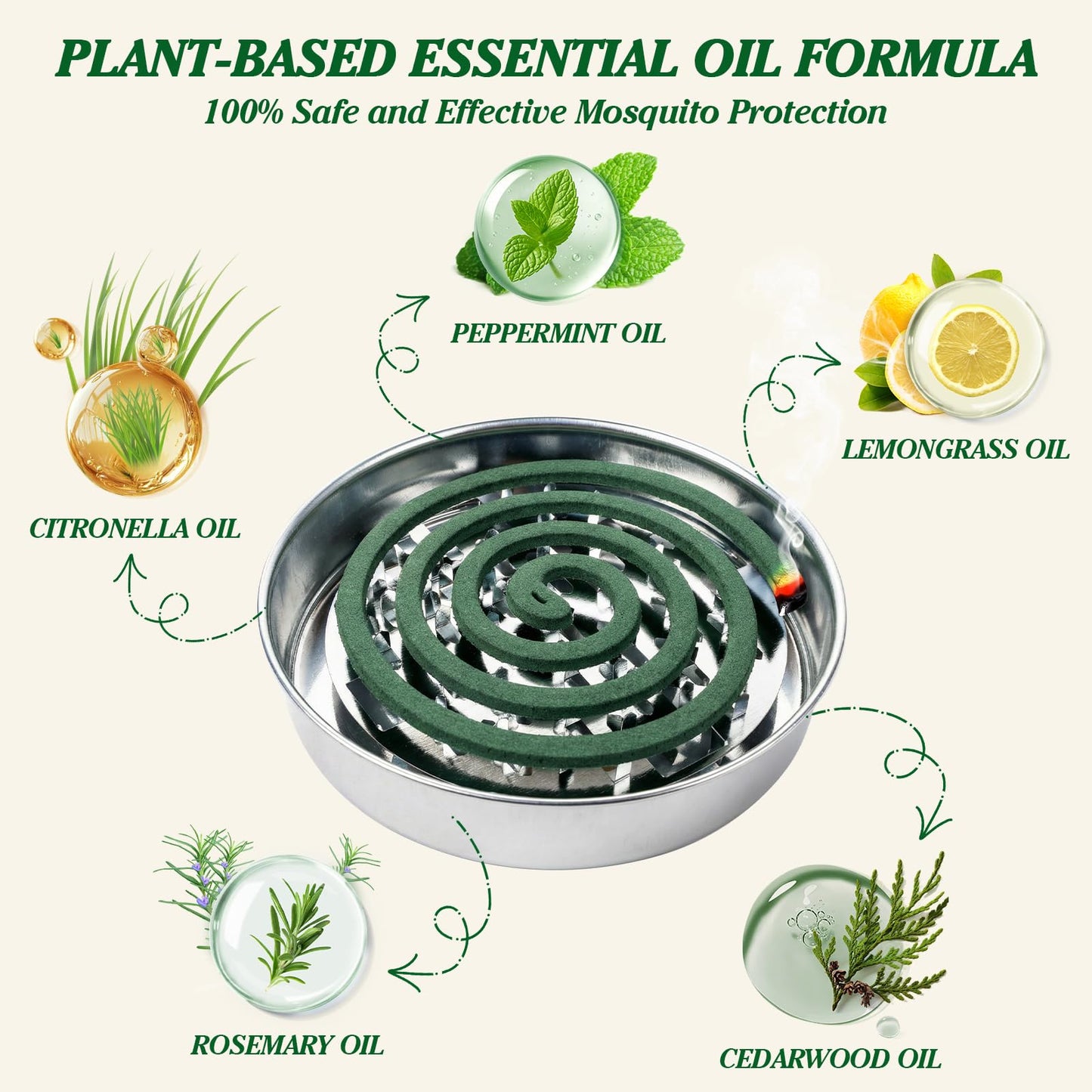 PLANT-BASED ESSENTIAL OIL FORMULA
100% Safe and Effective Mosquito Protection

PEPPERMINT OIL

CITRONELLA OIL

LEMONGRASS OIL

ROSEMARY OIL

CEDARWOOD OIL