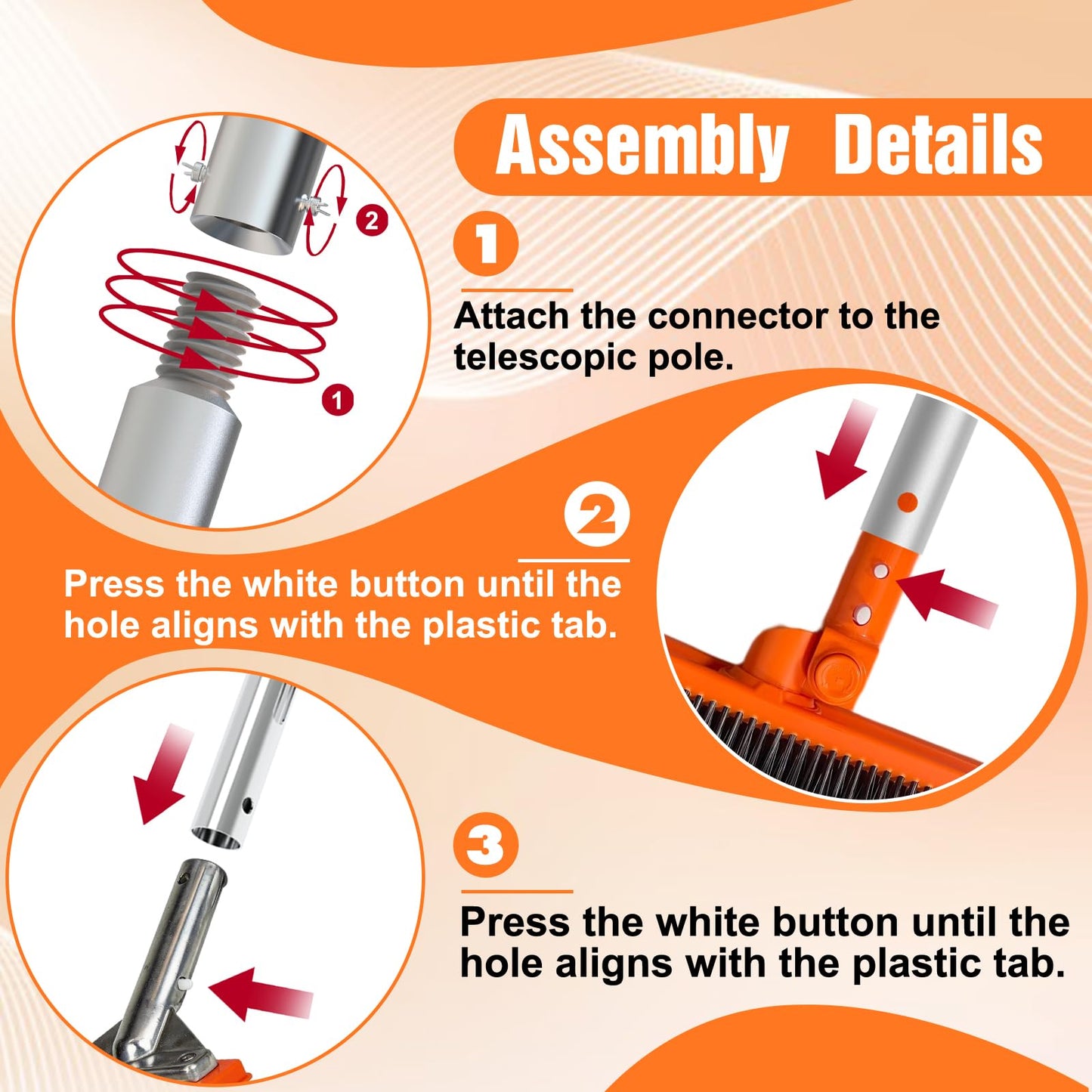 Assembly Details

2

1

1

Attach the connector to the telescopic pole.

2

Press the white button until the hole aligns with the plastic tab.

3

Press the white button until the hole aligns with the plastic tab.