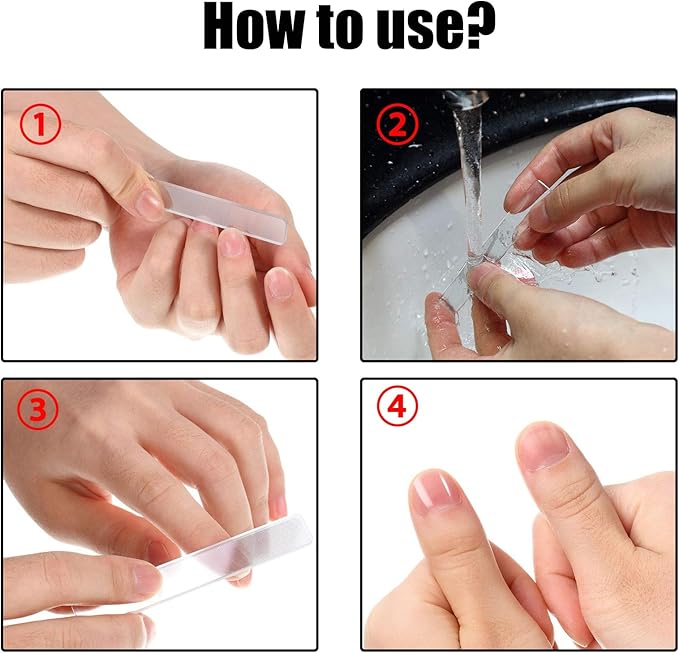 How to use?

1

2

3

4