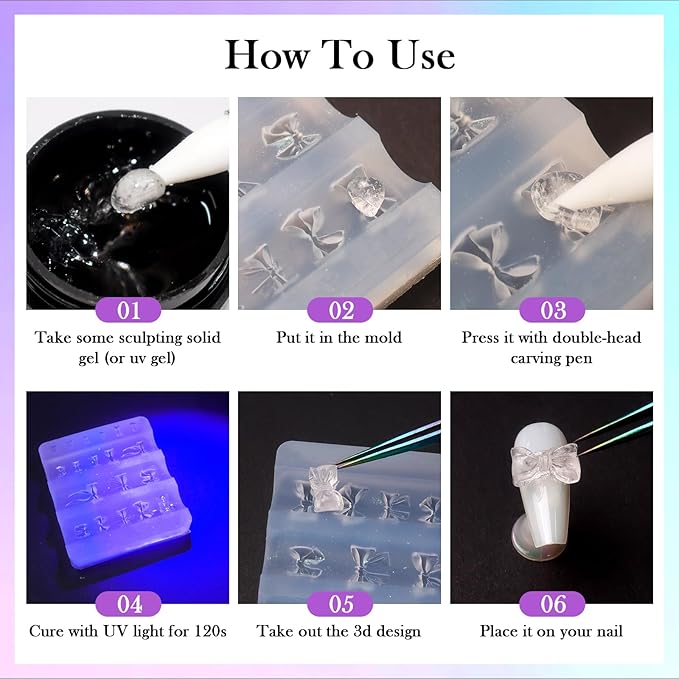 How To Use

01
Take some sculpting solid gel (or uv gel)

02
Put it in the mold

03
Press it with double-head carving pen

04
Cure with UV light for 120s

05
Take out the 3d design

06
Place it on your nail