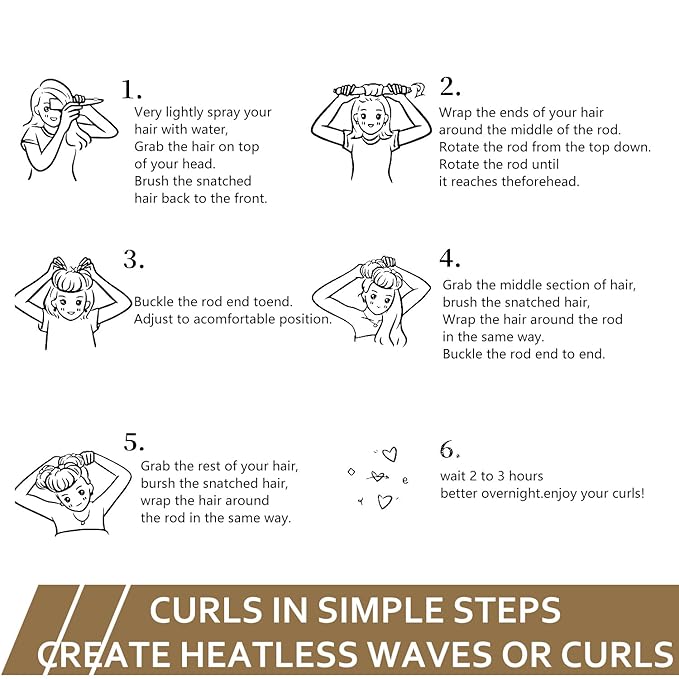 1.
Very lightly spray your hair with water,
Grab the hair on top of your head.
Brush the snatched hair back to the front.

2.
Wrap the ends of your hair around the middle of the rod.
Rotate the rod from the top down.
Rotate the rod until it reaches theforehead.

3.
Buckle the rod end toend.
Adjust to acomfortable position.

4.
Grab the middle section of hair,
brush the snatched hair,
Wrap the hair around the rod in the same way.
Buckle the rod end to end.

5.
Grab the rest of your hair,
bursh the snatched hair,
wrap the hair around the rod in the same way.

6.
wait 2 to 3 hours
better overnight.enjoy your curls!

CURLS IN SIMPLE STEPS
CREATE HEATLESS WAVES OR CURLS