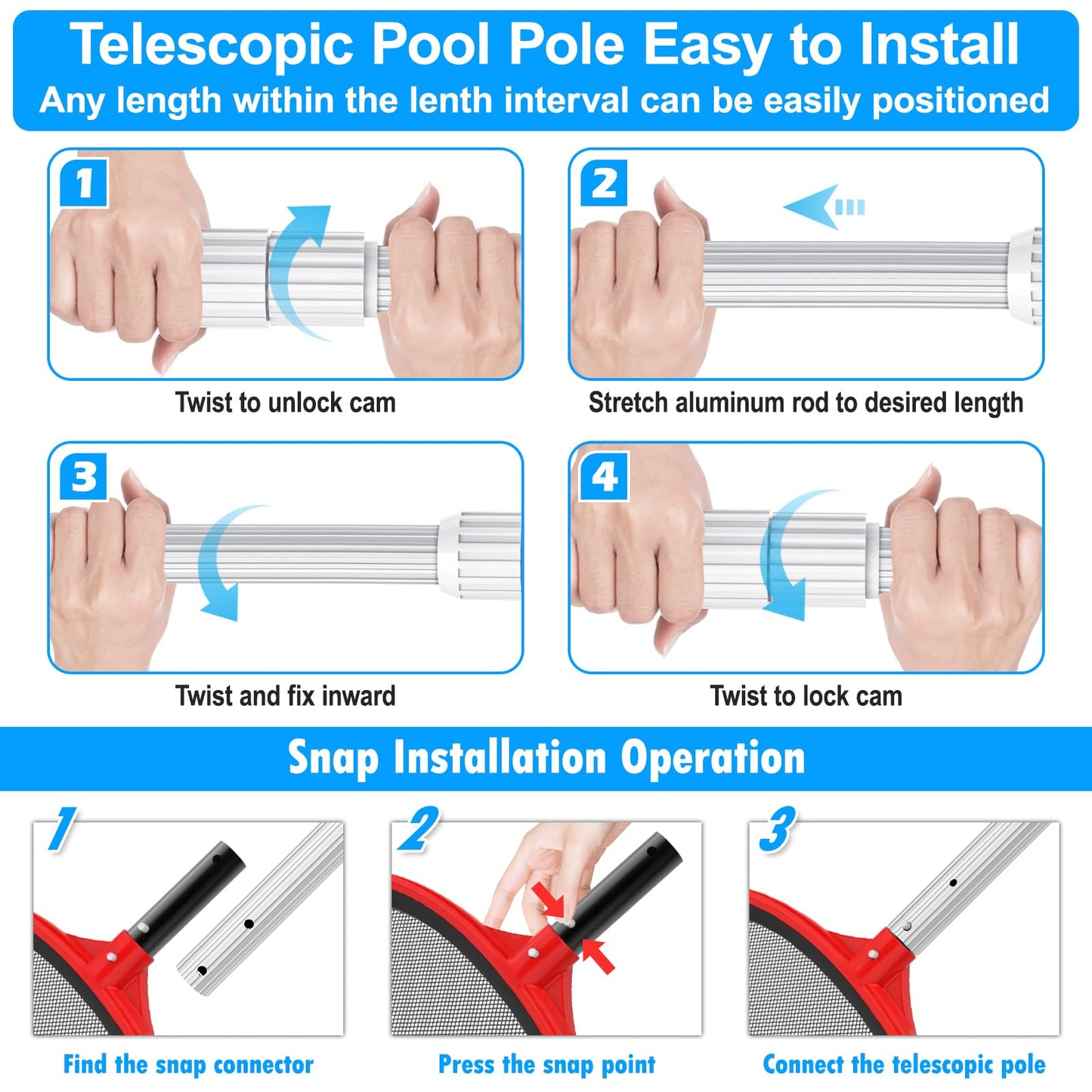 Telescopic Pool Pole Easy to Install
Any length within the lenth interval can be easily positioned

1
Twist to unlock cam

2
Stretch aluminum rod to desired length

3
Twist and fix inward

4
Twist to lock cam

Snap Installation Operation

1
Find the snap connector

2
Press the snap point

3
Connect the telescopic pole