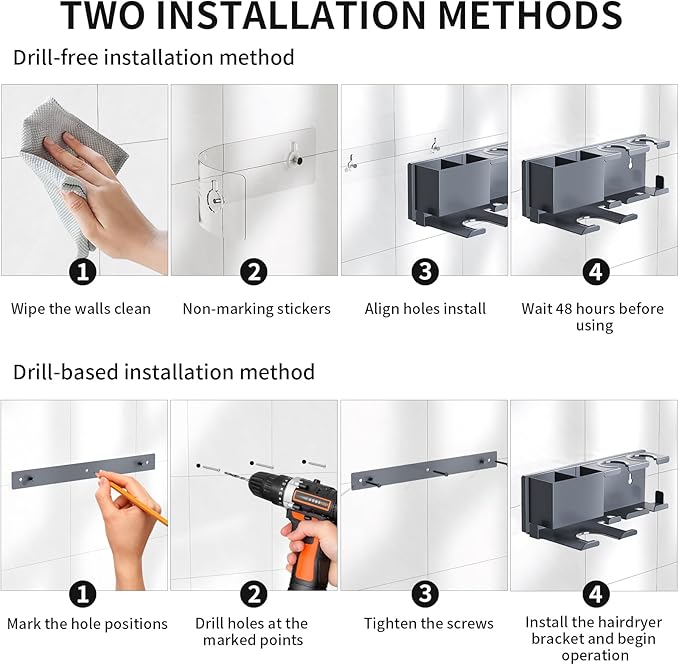 TWO INSTALLATION METHODS

Drill-free installation method

1

Wipe the walls clean

2

Non-marking stickers

3

Align holes install

4

Wait 48 hours before using

Drill-based installation method

1

Mark the hole positions

2

Drill holes at the marked points

3

Tighten the screws

4

Install the hairdryer bracket and begin operation