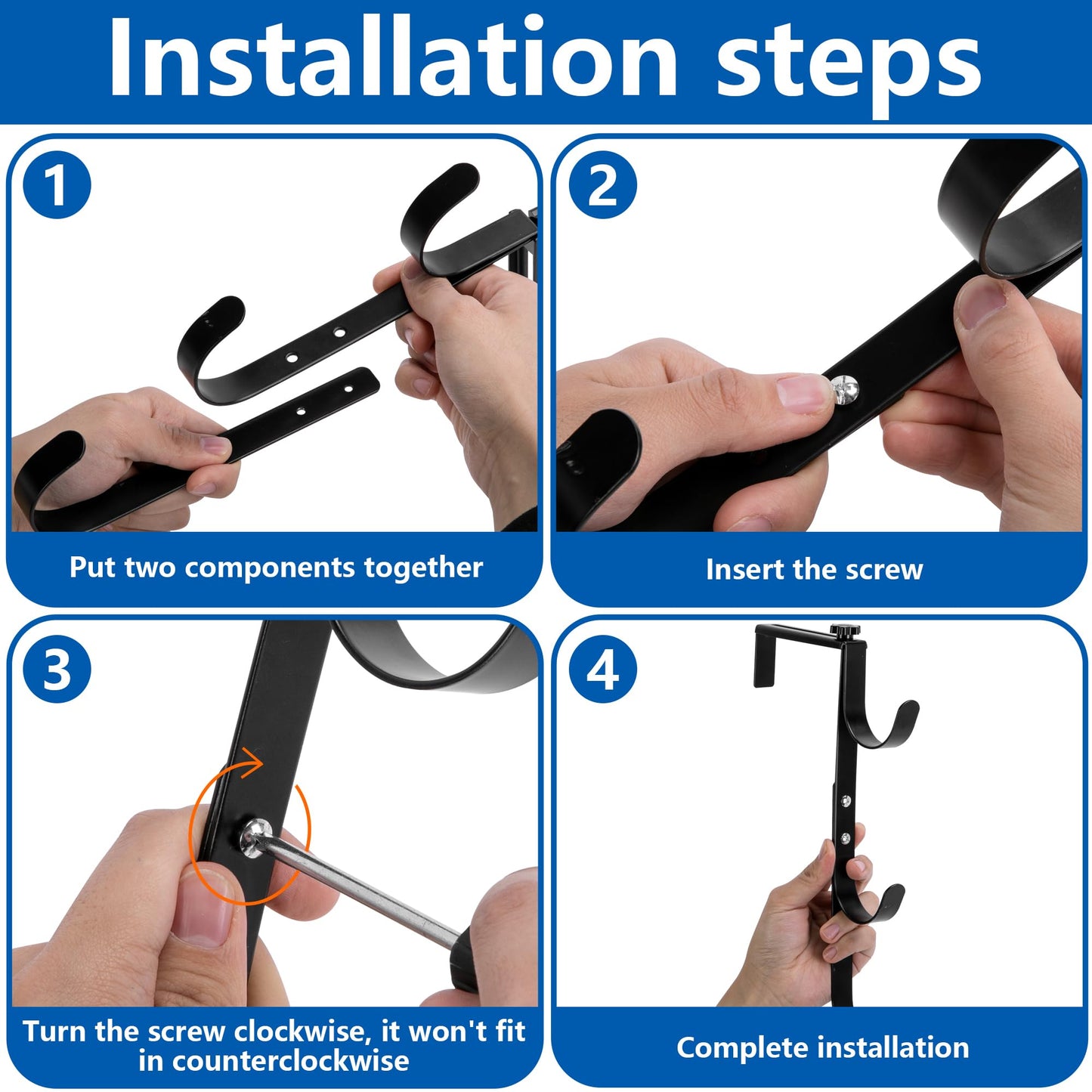 Installation steps

1

Put two components together

2

Insert the screw

3

Turn the screw clockwise, it won't fit in counterclockwise

4

Complete installation