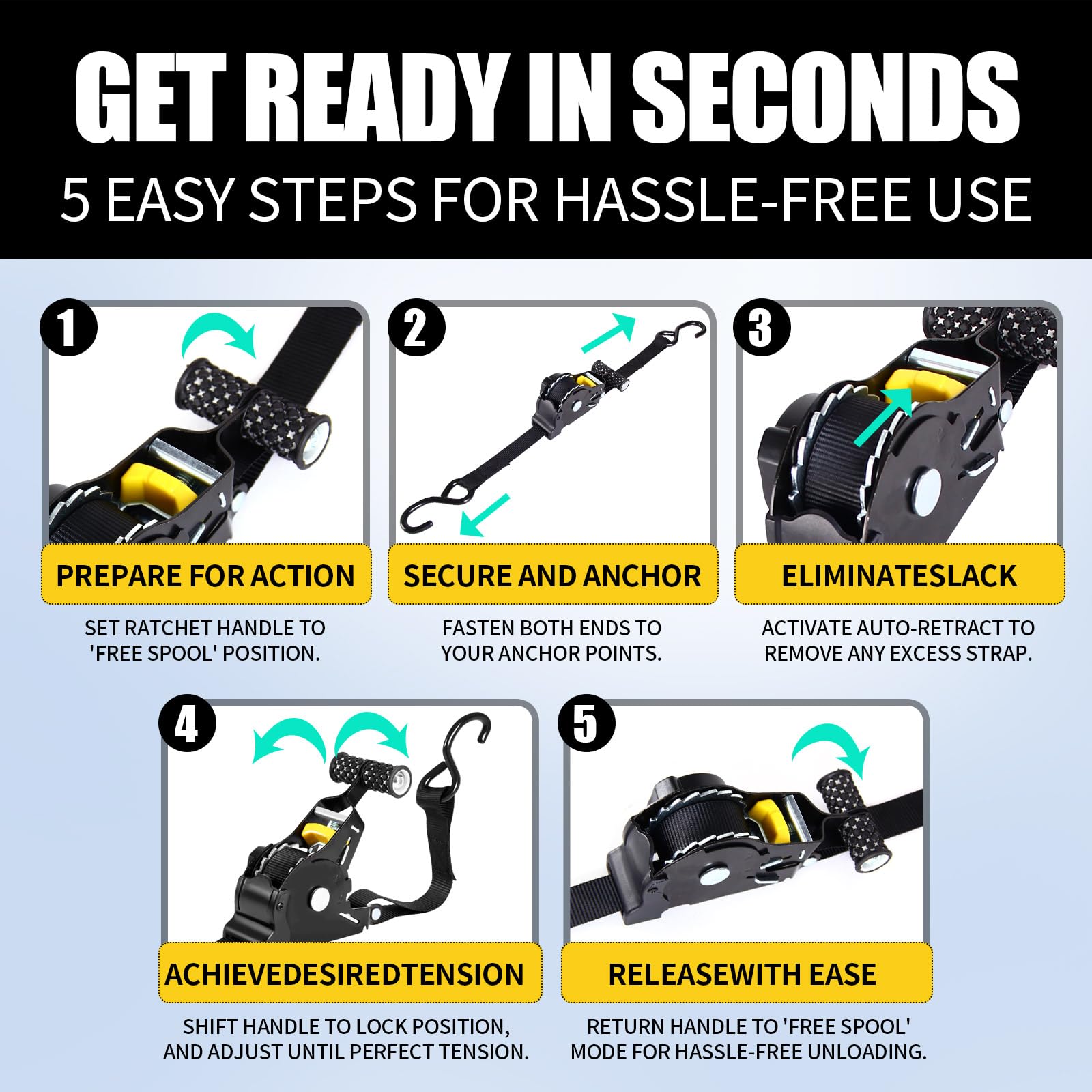 GET READY IN SECONDS
5 EASY STEPS FOR HASSLE-FREE USE

1
PREPARE FOR ACTION
SET RATCHET HANDLE TO 'FREE SPOOL' POSITION.

2
SECURE AND ANCHOR
FASTEN BOTH ENDS TO YOUR ANCHOR POINTS.

3
ELIMINATESLACK
ACTIVATE AUTO-RETRACT TO REMOVE ANY EXCESS STRAP.

4
ACHIEVEDESIREDTENSION
SHIFT HANDLE TO LOCK POSITION, AND ADJUST UNTIL PERFECT TENSION.

5
RELEASEWITH EASE
RETURN HANDLE TO 'FREE SPOOL' MODE FOR HASSLE-FREE UNLOADING.