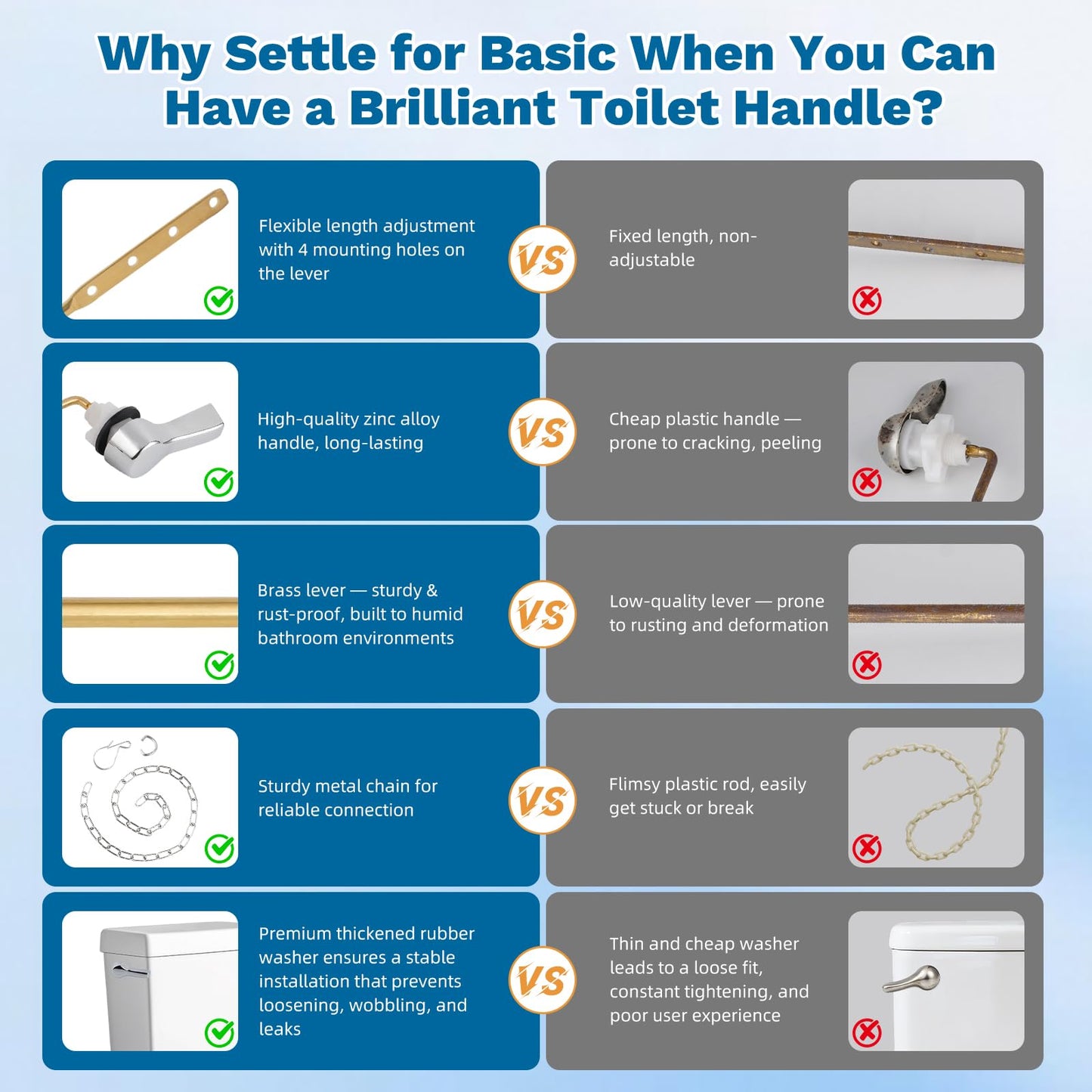 Why Settle for Basic When You Can Have a Brilliant Toilet Handle?

Flexible length adjustment with 4 mounting holes on the lever

VS

Fixed length, non-adjustable

High-quality zinc alloy handle, long-lasting

VS

Cheap plastic handle — prone to cracking, peeling

Brass lever — sturdy & rust-proof, built to humid bathroom environments

VS

Low-quality lever — prone to rusting and deformation

Sturdy metal chain for reliable connection

VS

Flimsy plastic rod, easily get stuck or break

Premium thickened rubber washer ensures a stable installation that prevents loosening, wobbling, and leaks

VS

Thin and cheap washer leads to a loose fit, constant tightening, and poor user experience