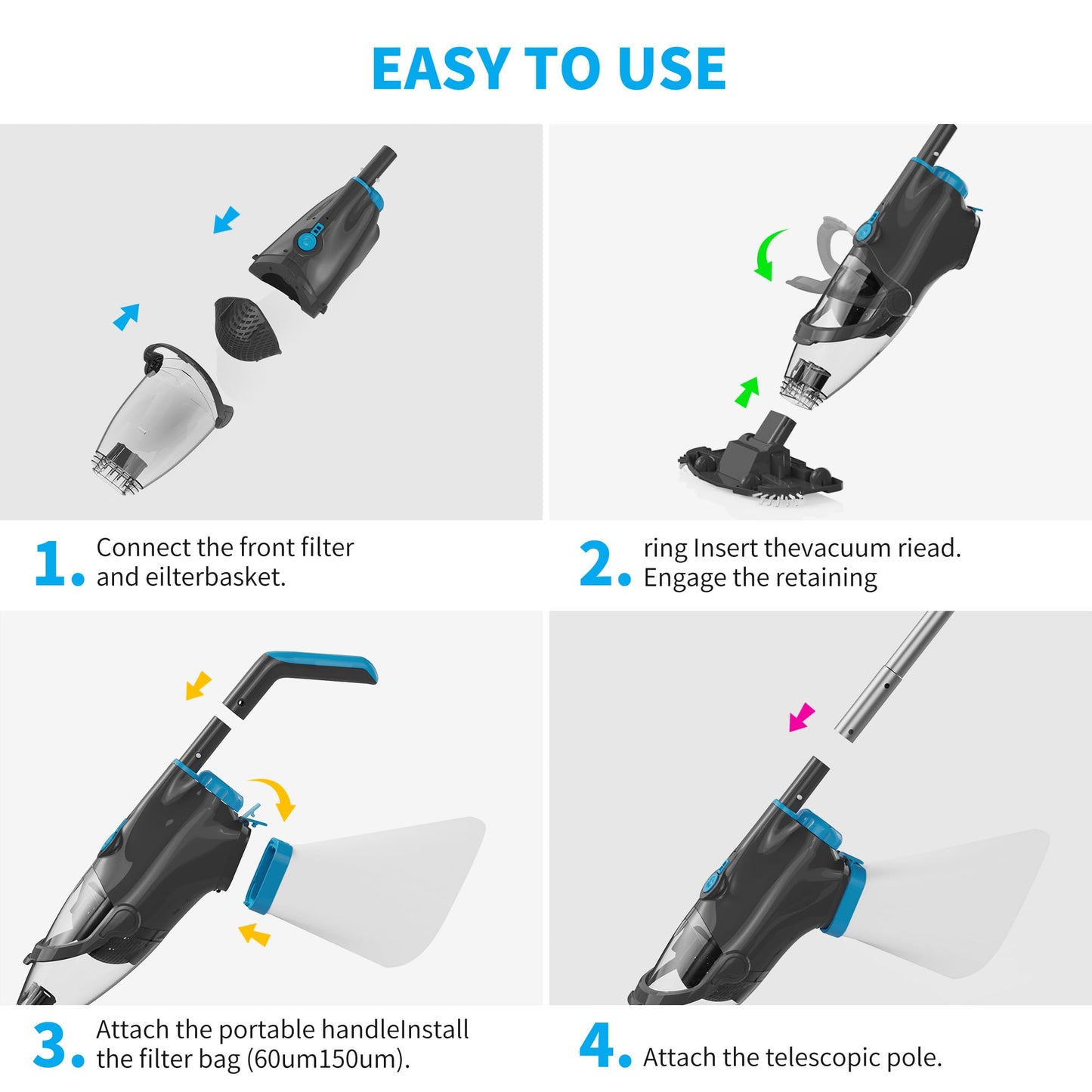 EASY TO USE

1. Connect the front filter and eilterbasket.

2. ring Insert thevacuum riead. Engage the retaining

3. Attach the portable handleInstall the filter bag (60um150um).

4. Attach the telescopic pole.