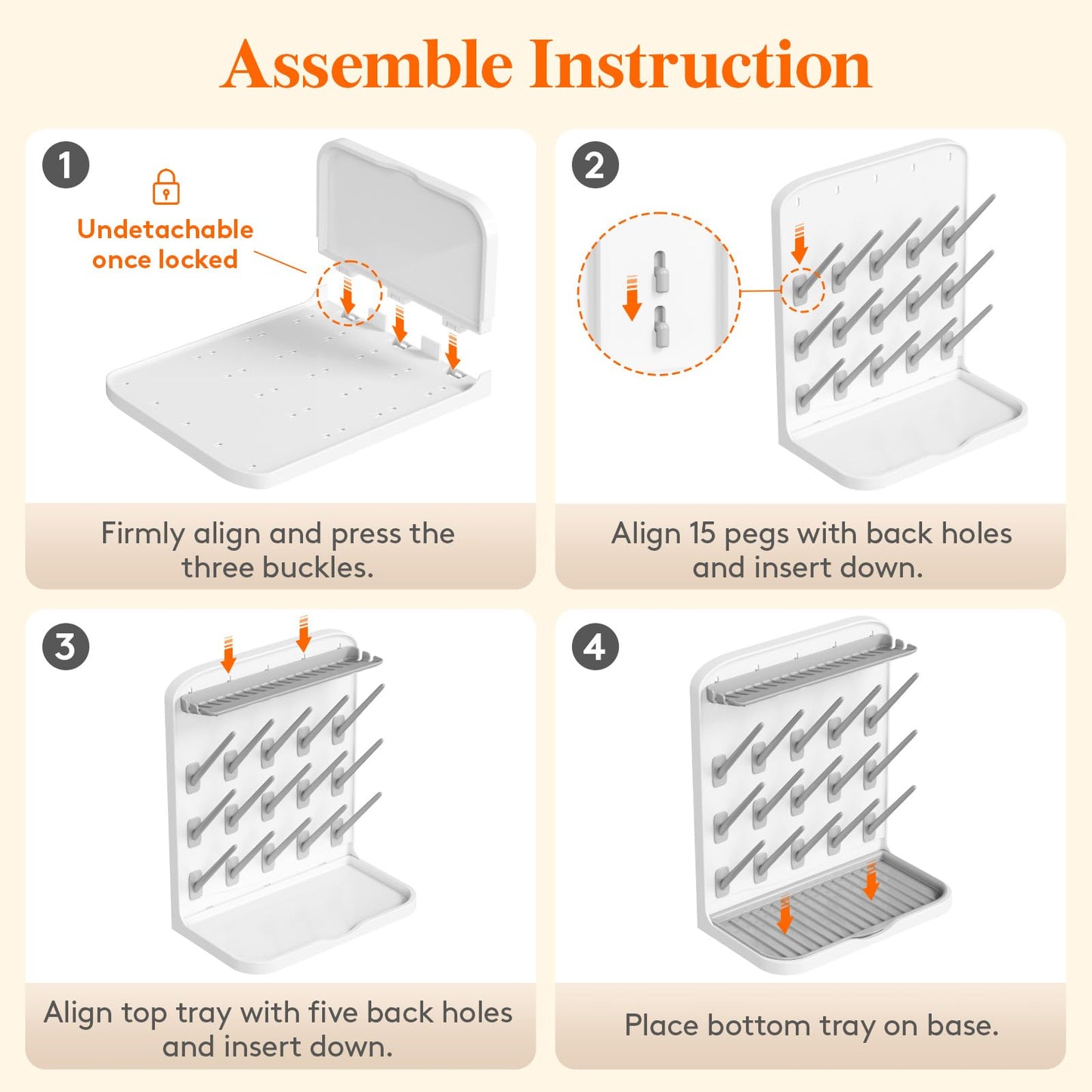 Assemble Instruction

1

Undetachable once locked

Firmly align and press the three buckles.

2

Align 15 pegs with back holes and insert down.

3

Align top tray with five back holes and insert down.

4

Place bottom tray on base.