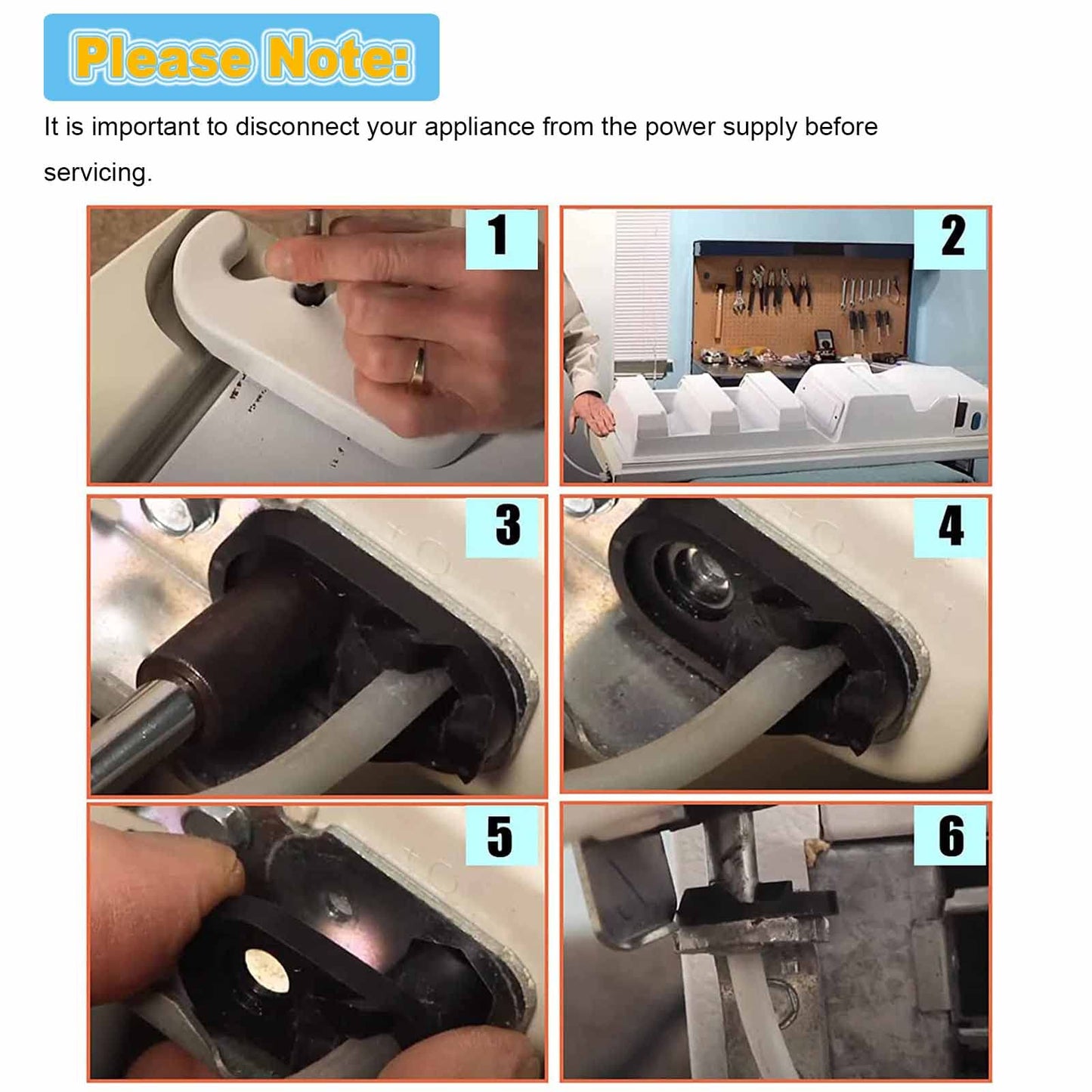 Please Note:

It is important to disconnect your appliance from the power supply before servicing.

1

2

3

4

5

6