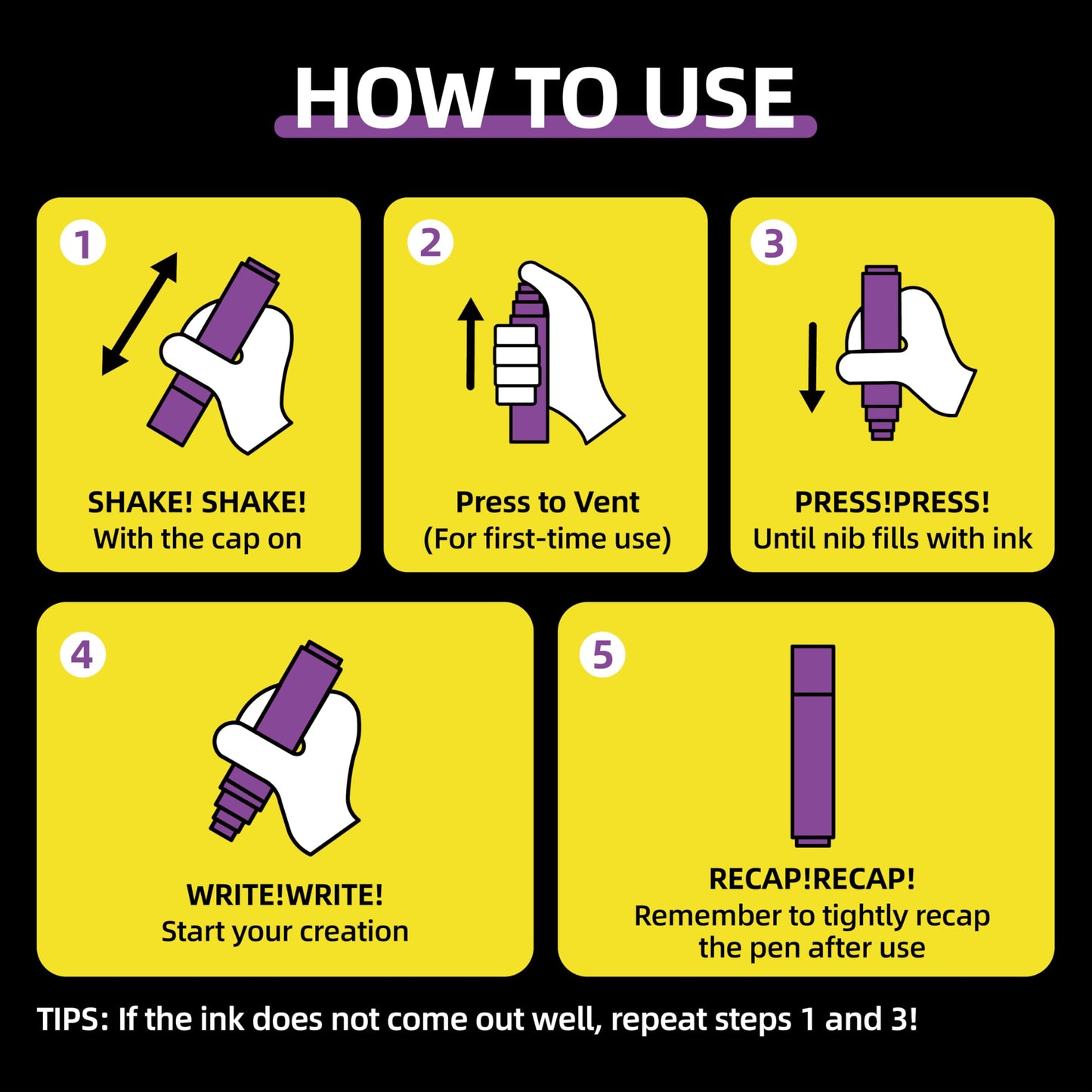 HOW TO USE

1
SHAKE! SHAKE!
With the cap on

2
Press to Vent
(For first-time use)

3
PRESS!PRESS!
Until nib fills with ink

4
WRITE!WRITE!
Start your creation

5
RECAP!RECAP!
Remember to tightly recap the pen after use

TIPS: If the ink does not come out well, repeat steps 1 and 3!