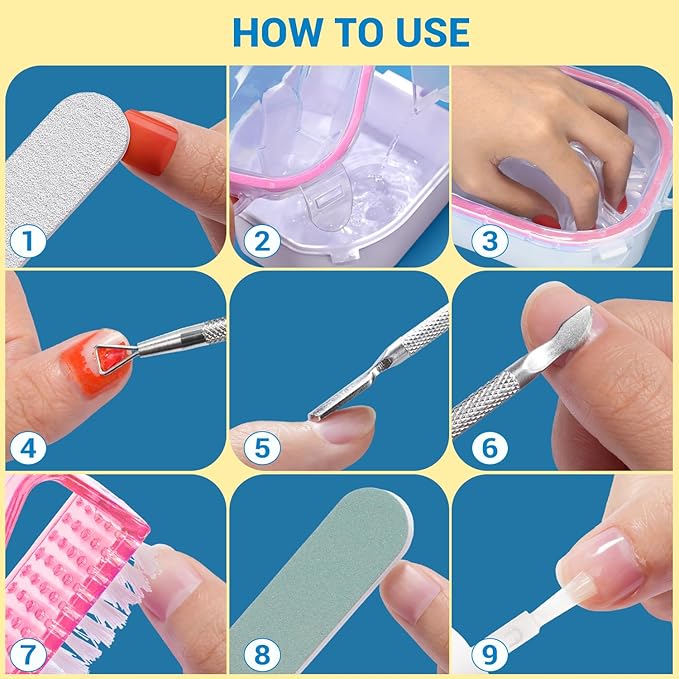 HOW TO USE

1

2

3

4

5

6

7

8

9