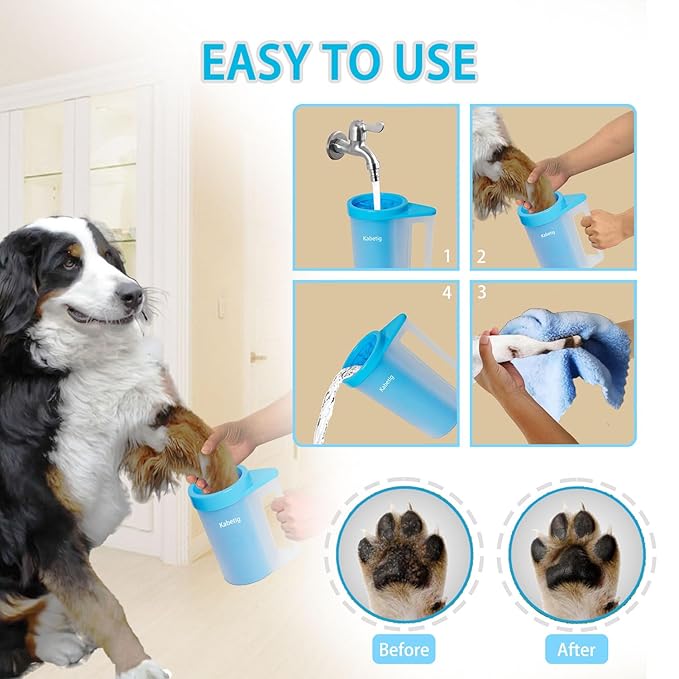 EASY TO USE

Kabetig

1

Kabetig

2

4

Kabetig

3

Kabetig

Before

After