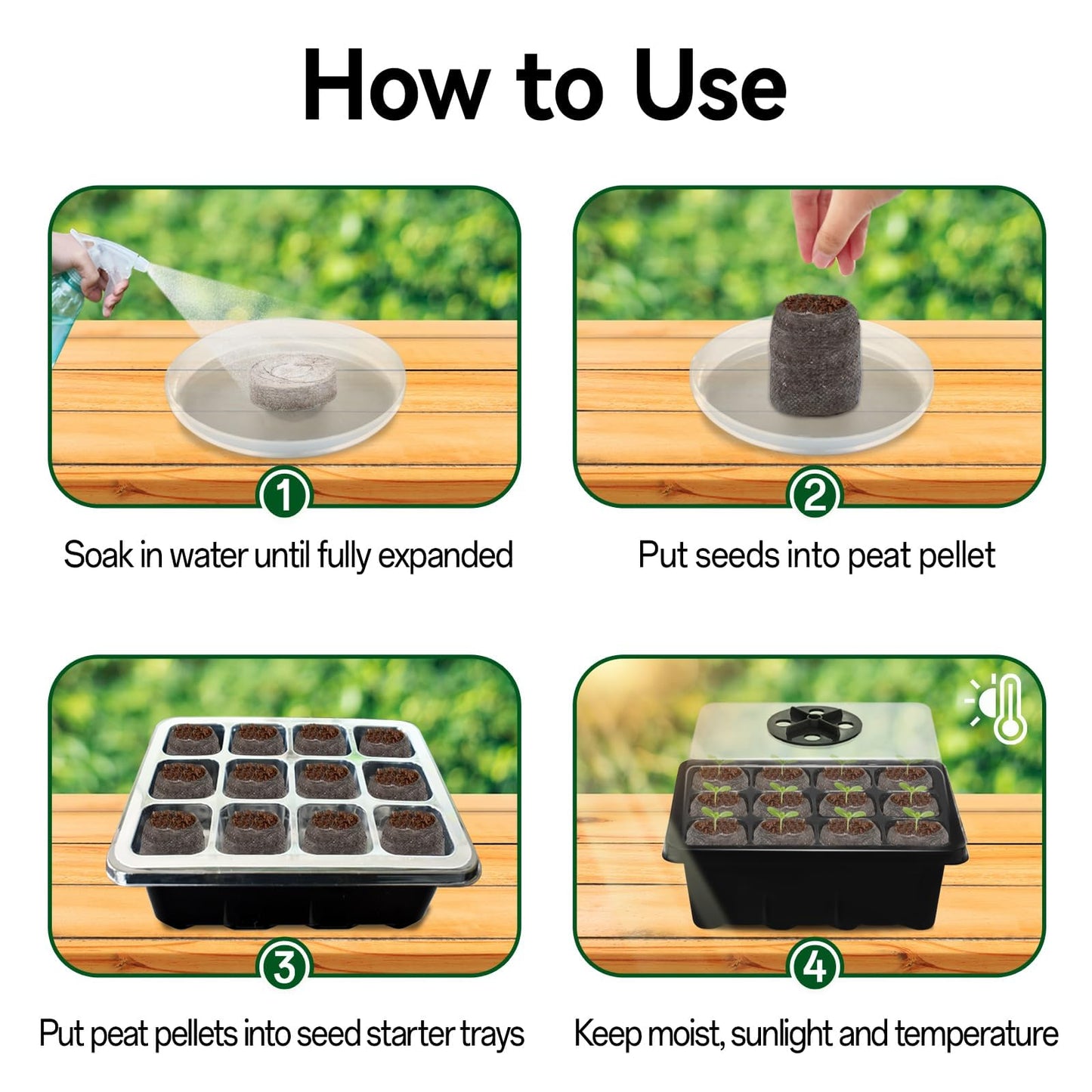 How to Use

1

Soak in water until fully expanded

2

Put seeds into peat pellet

3

Put peat pellets into seed starter trays

4

Keep moist, sunlight and temperature