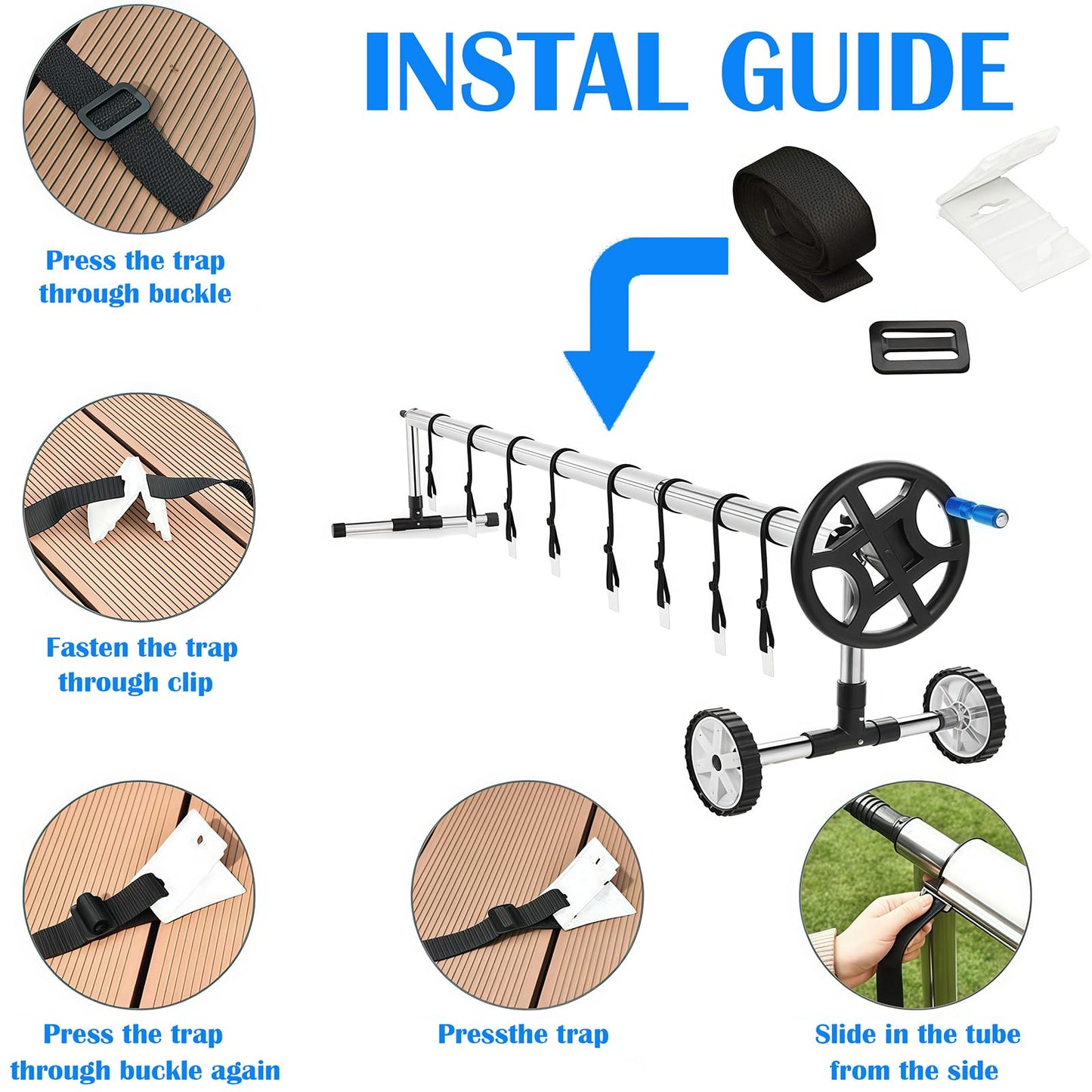 INSTAL GUIDE

Press the trap through buckle

Fasten the trap through clip

Press the trap through buckle again

Pressthe trap

Slide in the tube from the side