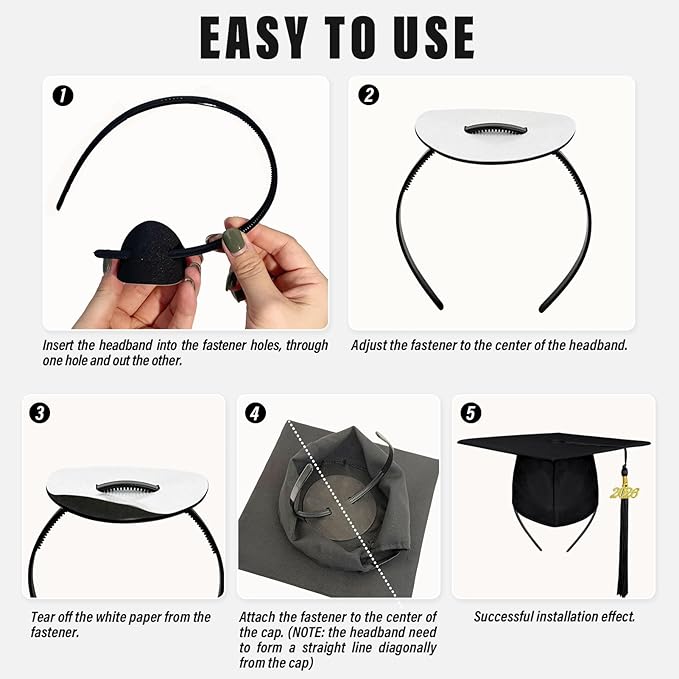 EASY TO USE

1

Insert the headband into the fastener holes, through one hole and out the other.

2

Adjust the fastener to the center of the headband.

3

Tear off the white paper from the fastener.

4

Attach the fastener to the center of the cap. (NOTE: the headband need to form a straight line diagonally from the cap)

5

2026

Successful installation effect.