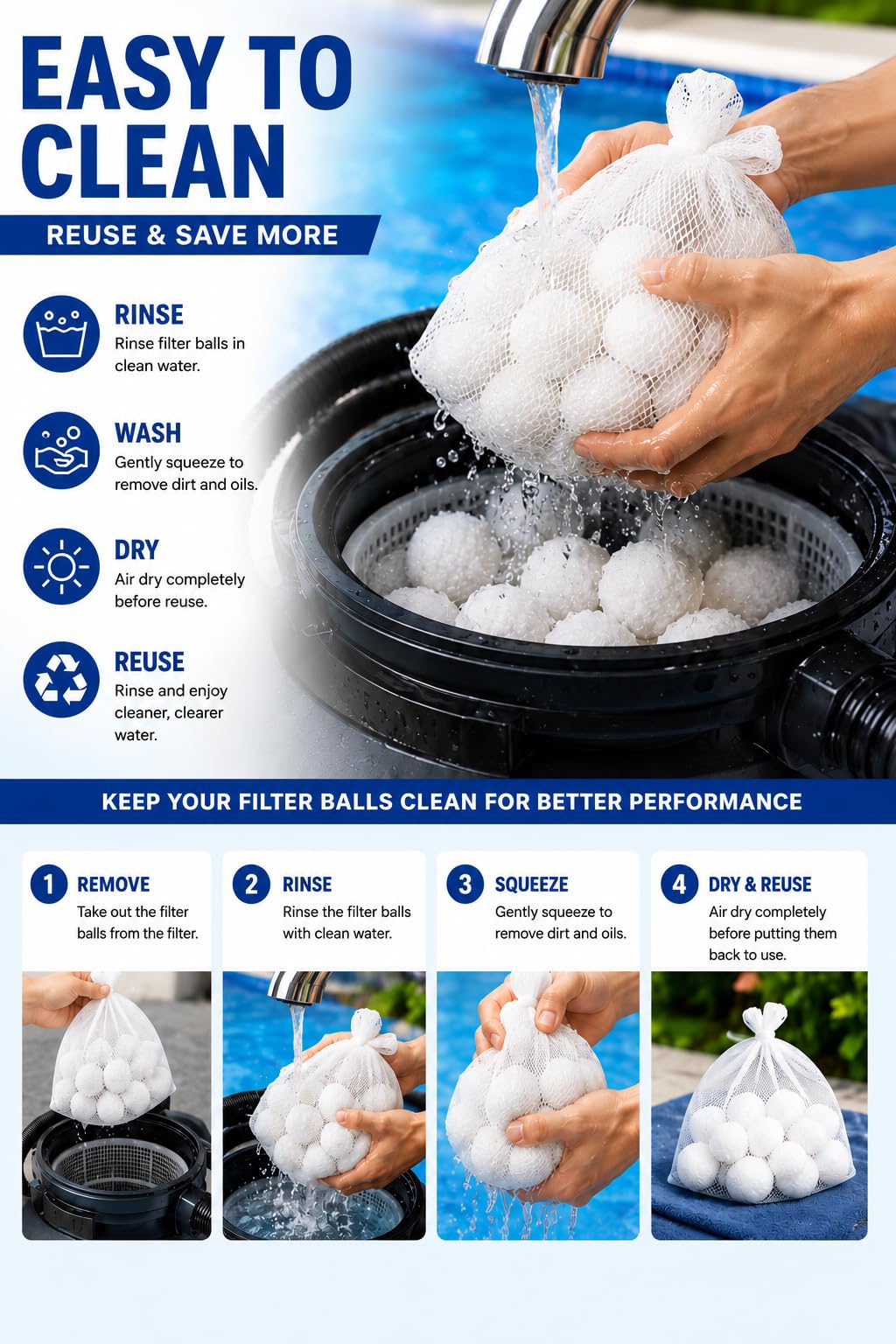 EASY TO CLEAN

REUSE & SAVE MORE

RINSE
Rinse filter balls in clean water.

WASH
Gently squeeze to remove dirt and oils.

DRY
Air dry completely before reuse.

REUSE
Rinse and enjoy cleaner, clearer water.

KEEP YOUR FILTER BALLS CLEAN FOR BETTER PERFORMANCE

1 REMOVE
Take out the filter balls from the filter.

2 RINSE
Rinse the filter balls with clean water.

3 SQUEEZE
Gently squeeze to remove dirt and oils.

4 DRY & REUSE
Air dry completely before putting them back to use.