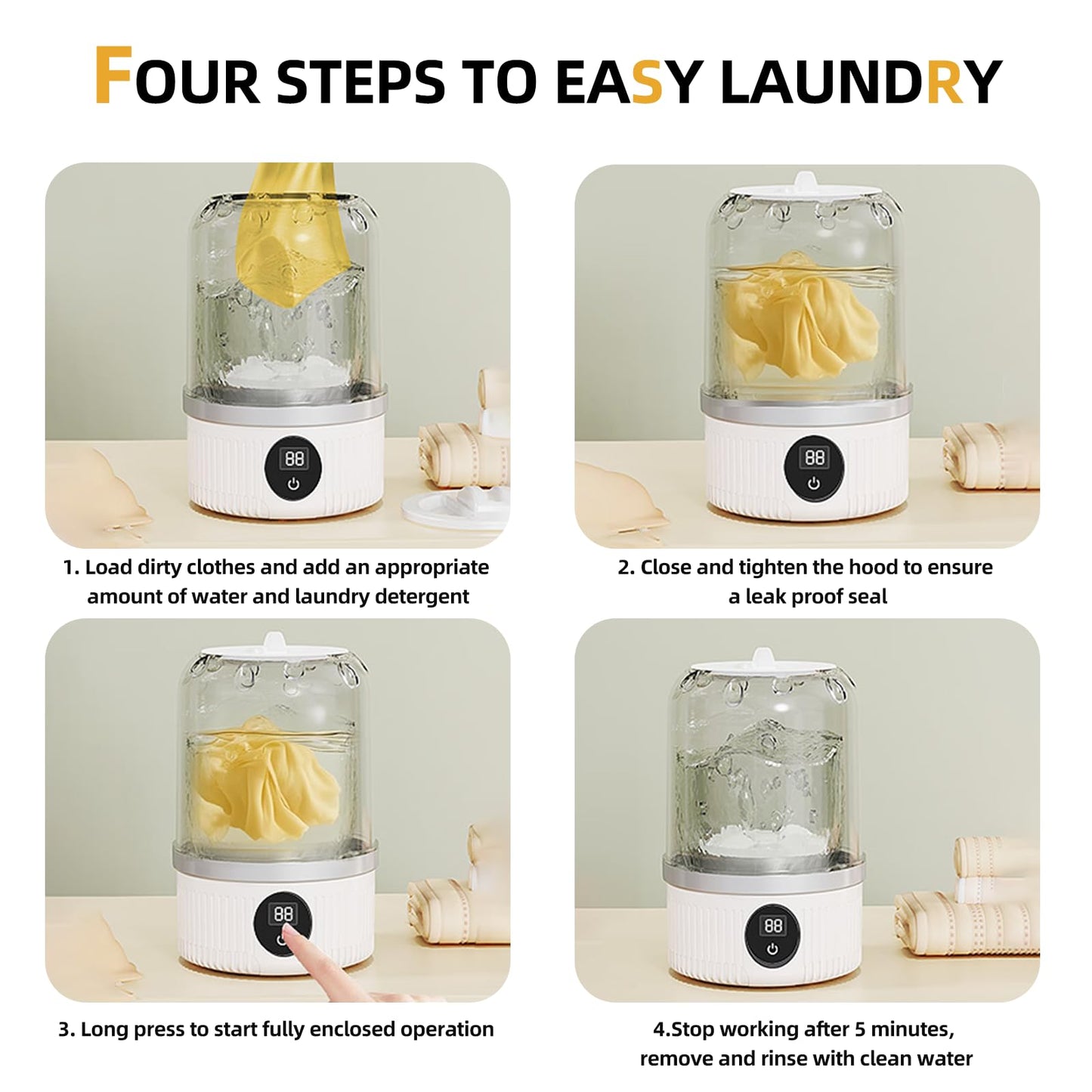 FOUR STEPS TO EASY LAUNDRY

88

1. Load dirty clothes and add an appropriate amount of water and laundry detergent

88

2. Close and tighten the hood to ensure a leak proof seal

88

3. Long press to start fully enclosed operation

88

4.Stop working after 5 minutes, remove and rinse with clean water