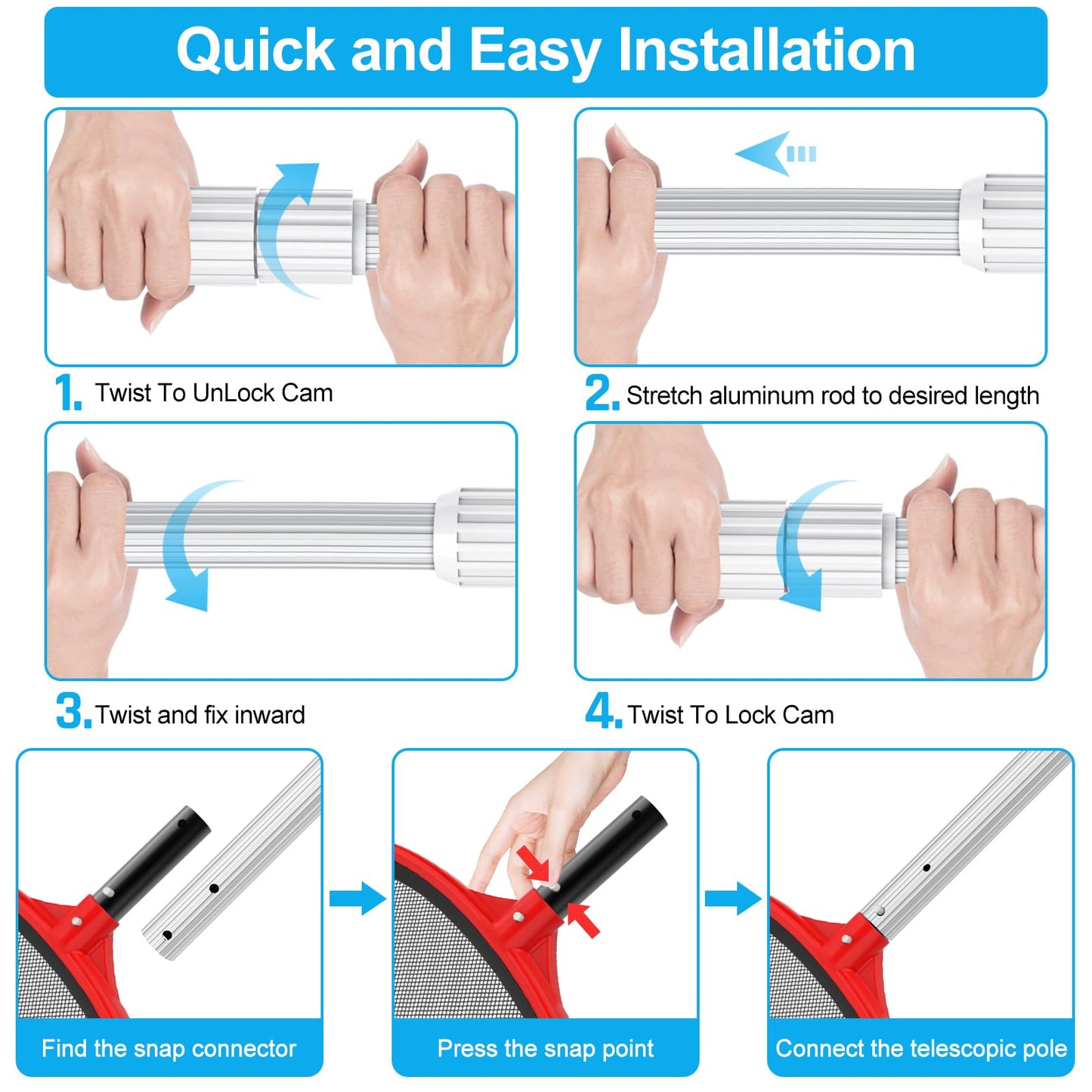 Quick and Easy Installation

1. Twist To UnLock Cam

2. Stretch aluminum rod to desired length

3. Twist and fix inward

4. Twist To Lock Cam

Find the snap connector

Press the snap point

Connect the telescopic pole