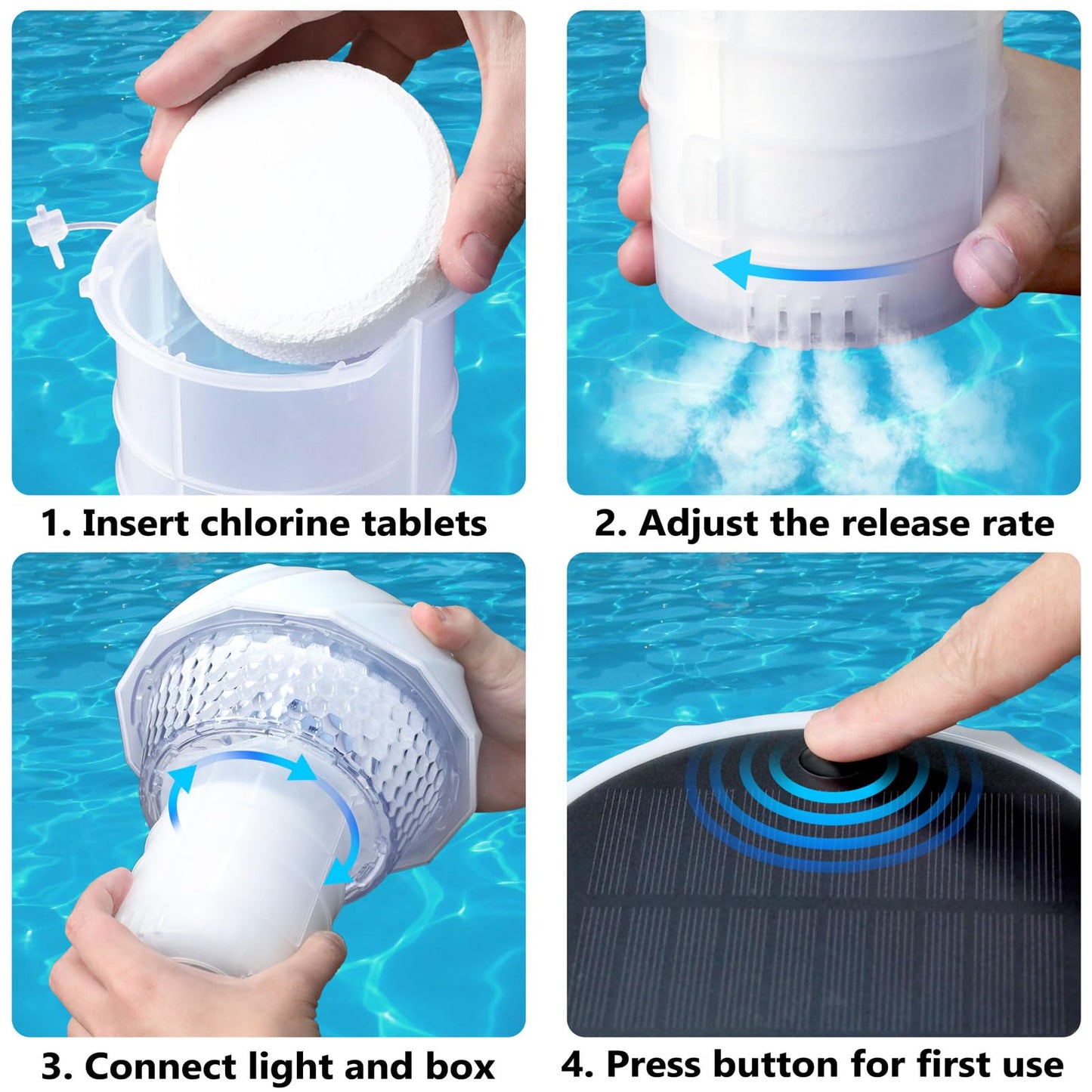 1. Insert chlorine tablets

2. Adjust the release rate

3. Connect light and box

4. Press button for first use