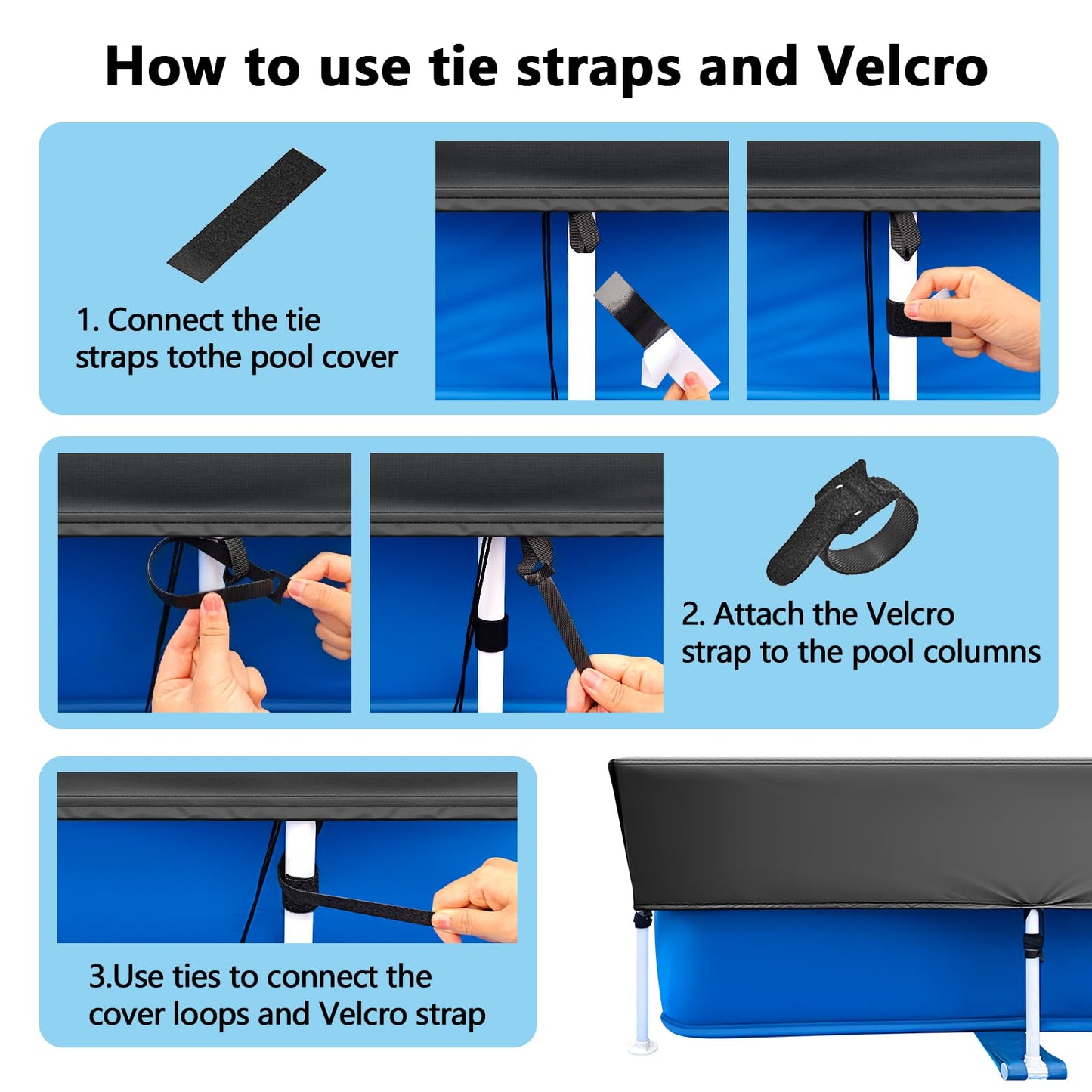 How to use tie straps and Velcro

1. Connect the tie straps tothe pool cover

2. Attach the Velcro strap to the pool columns

3.Use ties to connect the cover loops and Velcro strap