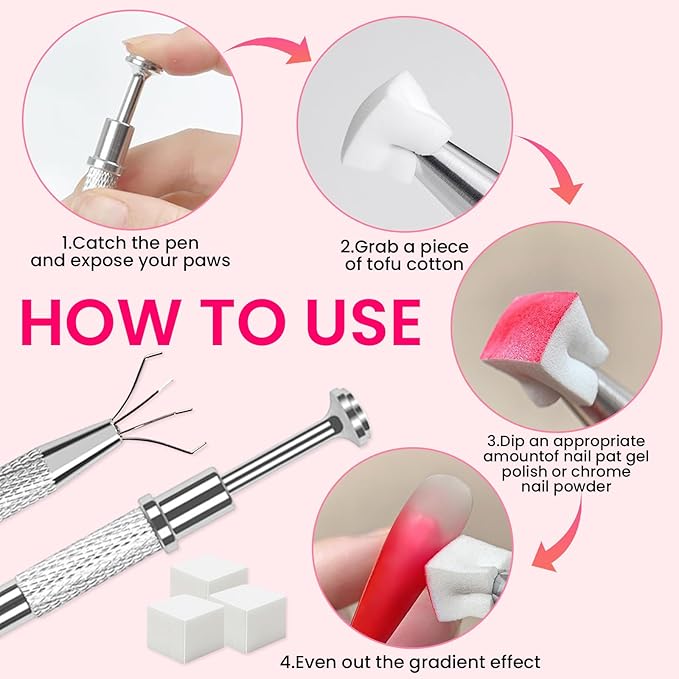 1.Catch the pen and expose your paws

2.Grab a piece of tofu cotton

HOW TO USE

3.Dip an appropriate amountof nail pat gel polish or chrome nail powder

4.Even out the gradient effect