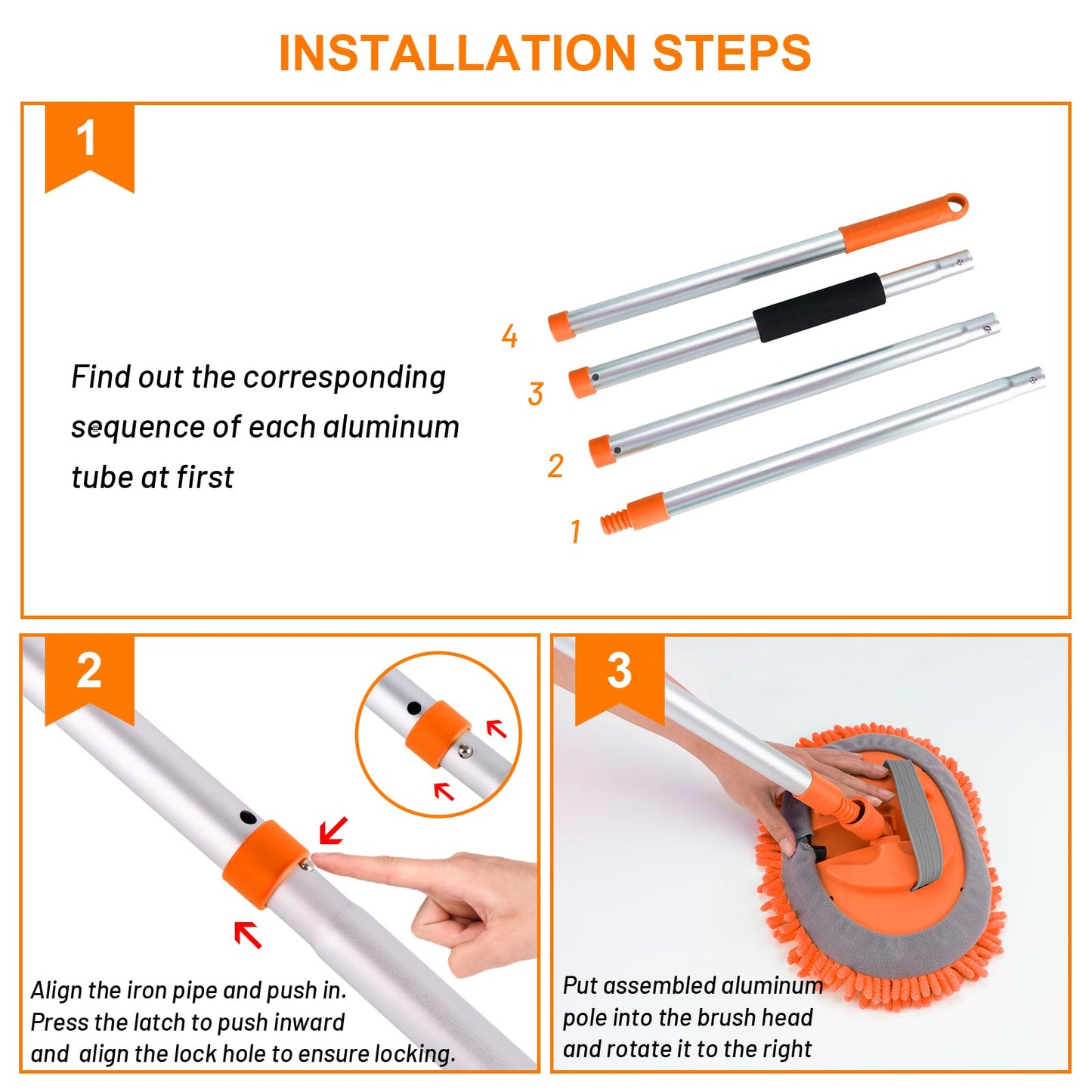 INSTALLATION STEPS

1

Find out the corresponding sequence of each aluminum tube at first

4

3

2

1

2

Align the iron pipe and push in.
Press the latch to push inward
and align the lock hole to ensure locking.

3

Put assembled aluminum
pole into the brush head
and rotate it to the right