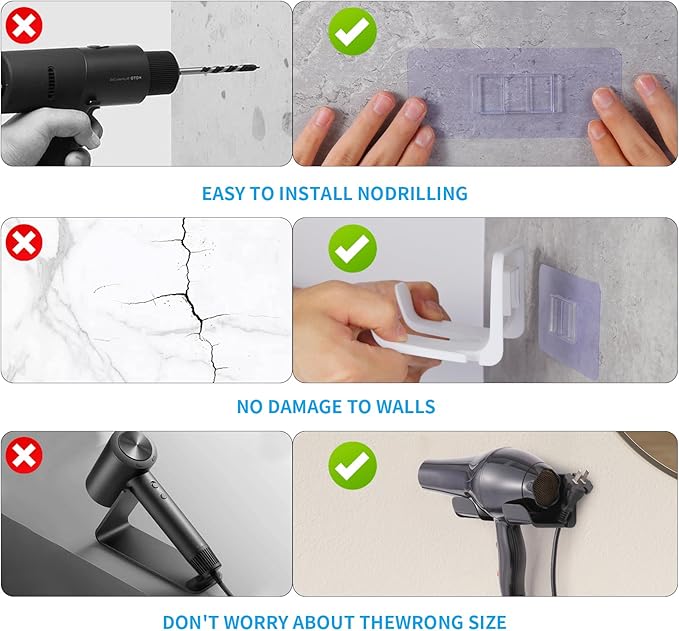 EASY TO INSTALL NODRILLING

NO DAMAGE TO WALLS

DON'T WORRY ABOUT THEWRONG SIZE