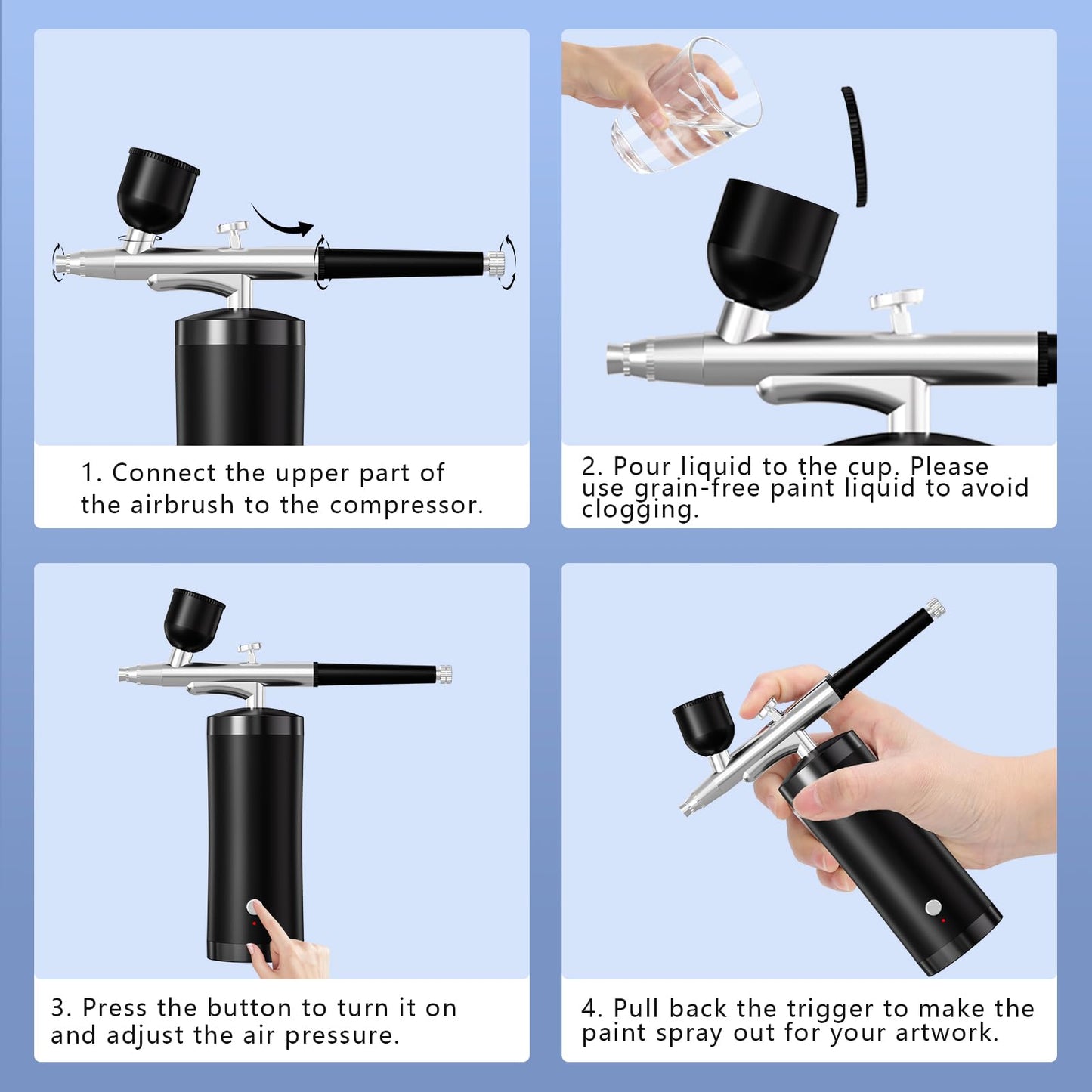 1. Connect the upper part of the airbrush to the compressor.

2. Pour liquid to the cup. Please use grain-free paint liquid to avoid clogging.

3. Press the button to turn it on and adjust the air pressure.

4. Pull back the trigger to make the paint spray out for your artwork.