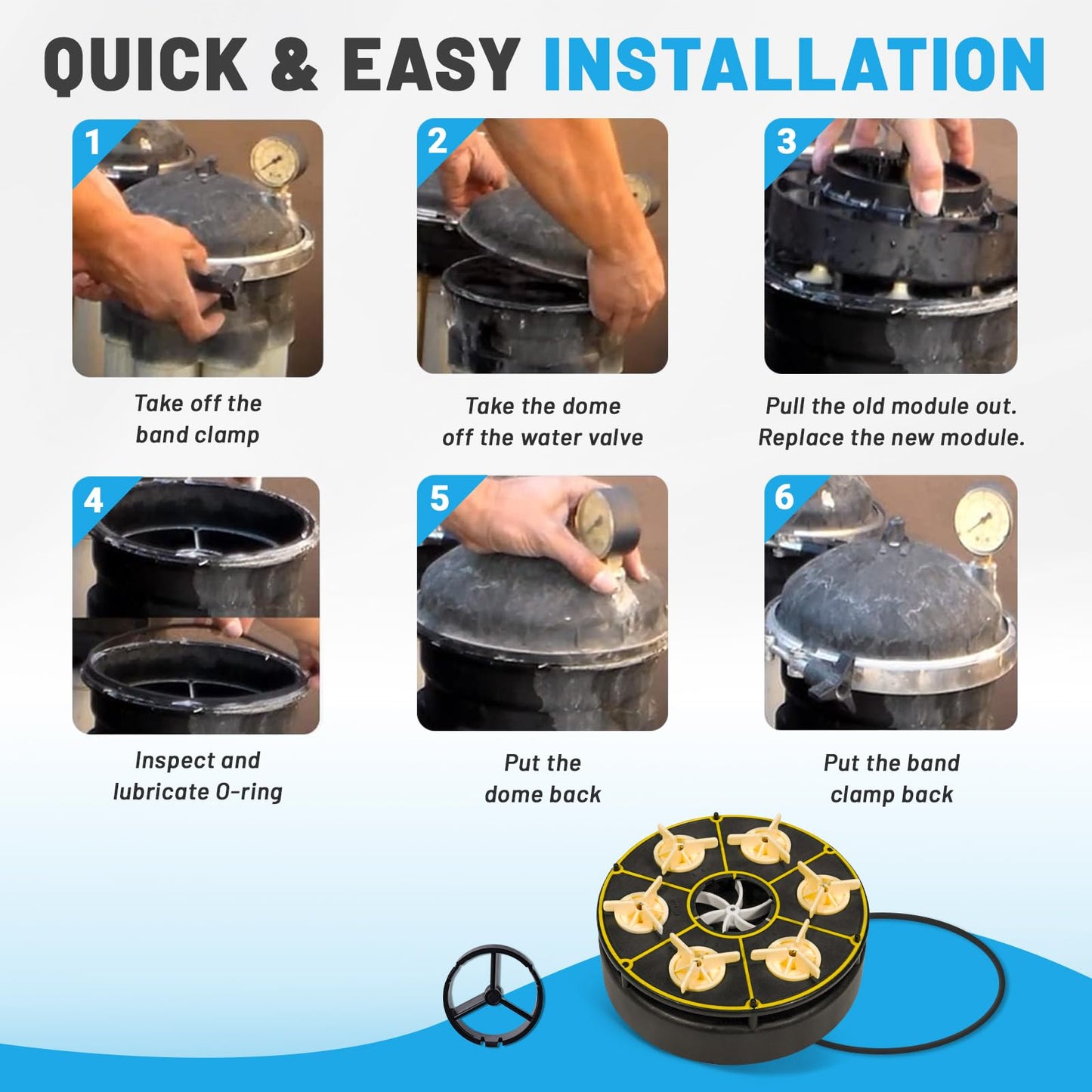 QUICK & EASY INSTALLATION

1

Take off the band clamp

2

Take the dome off the water valve

3

Pull the old module out. Replace the new module.

4

Inspect and lubricate O-ring

5

Put the dome back

6

Put the band clamp back