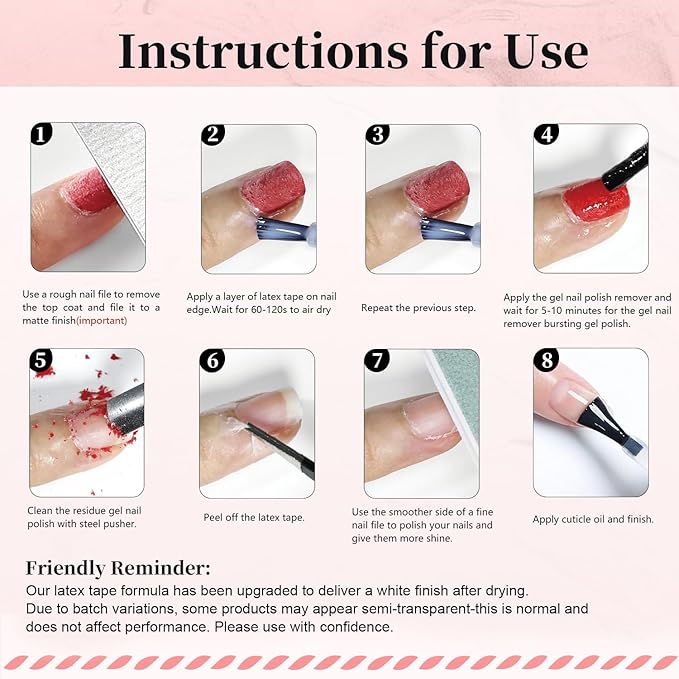 Instructions for Use

1

Use a rough nail file to remove the top coat and file it to a matte finish(important)

2

Apply a layer of latex tape on nail edge.Wait for 60-120s to air dry

3

Repeat the previous step.

4

Apply the gel nail polish remover and wait for 5-10 minutes for the gel nail remover bursting gel polish.

5

Clean the residue gel nail polish with steel pusher.

6

Peel off the latex tape.

7

Use the smoother side of a fine nail file to polish your nails and give them more shine.

8

Apply cuticle oil and finish.

Friendly Reminder:
Our latex tape formula has been upgraded to deliver a white finish after drying.
Due to batch variations, some products may appear semi-transparent-this is normal and does not affect performance. Please use with confidence.