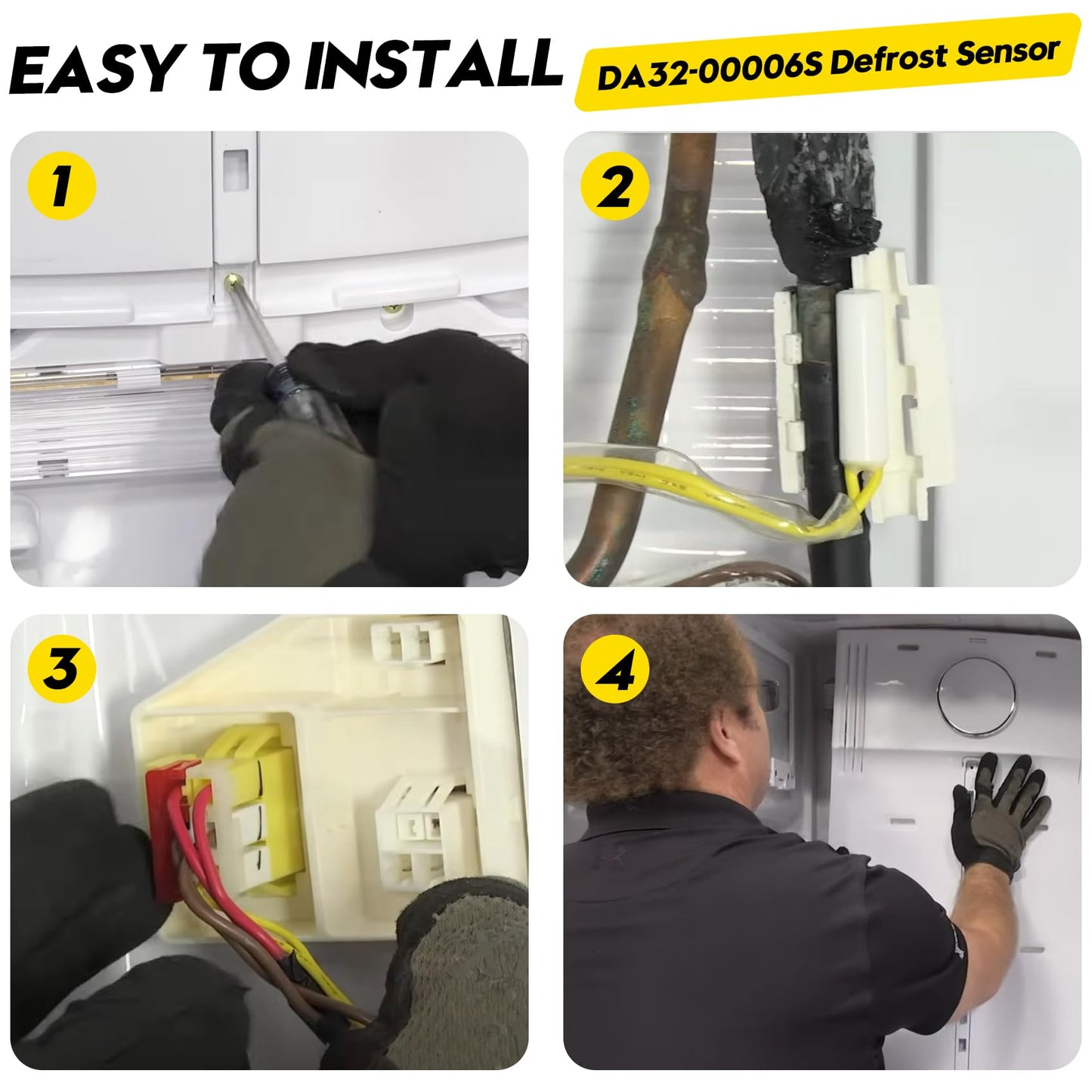 EASY TO INSTALL

DA32-00006S Defrost Sensor

1

2

3

4