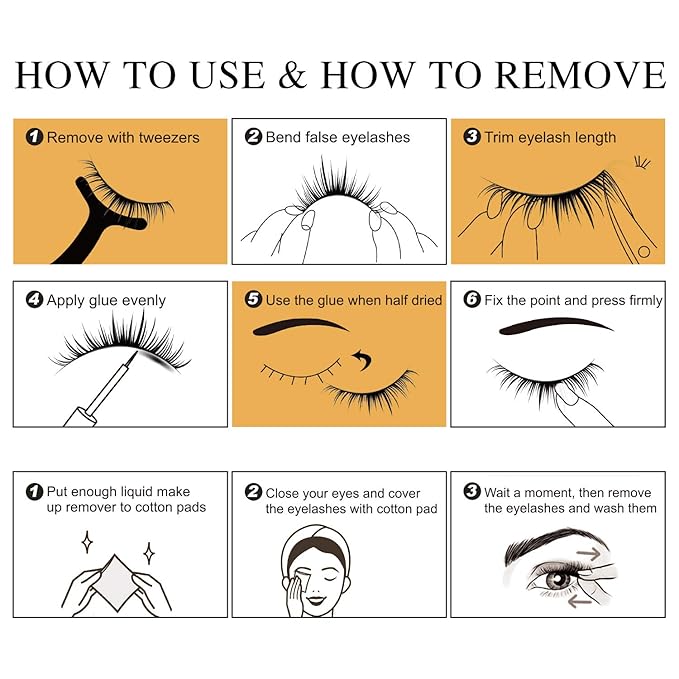 HOW TO USE & HOW TO REMOVE

1 Remove with tweezers

2 Bend false eyelashes

3 Trim eyelash length

4 Apply glue evenly

5 Use the glue when half dried

6 Fix the point and press firmly

1 Put enough liquid make up remover to cotton pads

2 Close your eyes and cover the eyelashes with cotton pad

3 Wait a moment, then remove the eyelashes and wash them