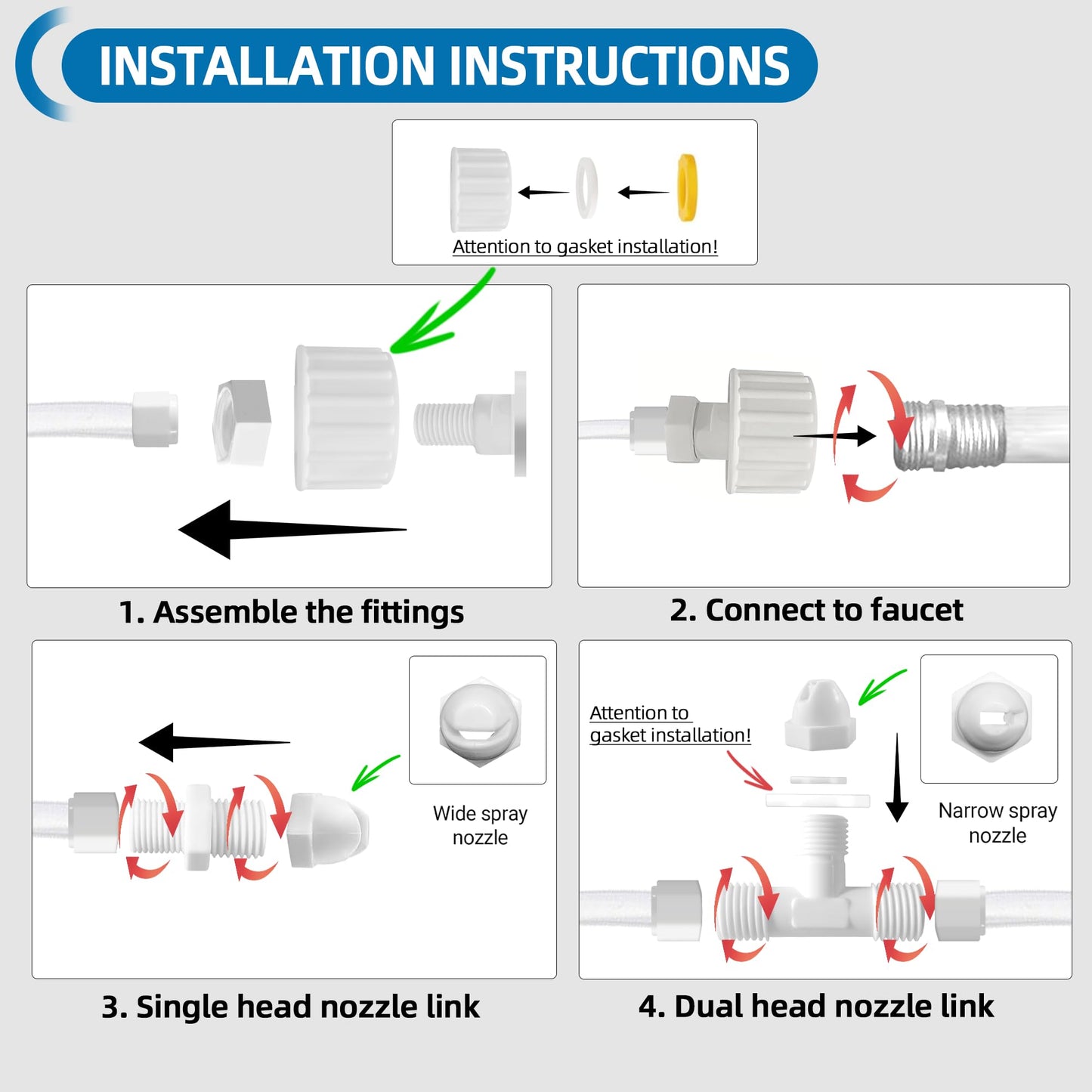 INSTALLATION INSTRUCTIONS

Attention to gasket installation!

1. Assemble the fittings

2. Connect to faucet

Wide spray nozzle

3. Single head nozzle link

Attention to gasket installation!

Narrow spray nozzle

4. Dual head nozzle link