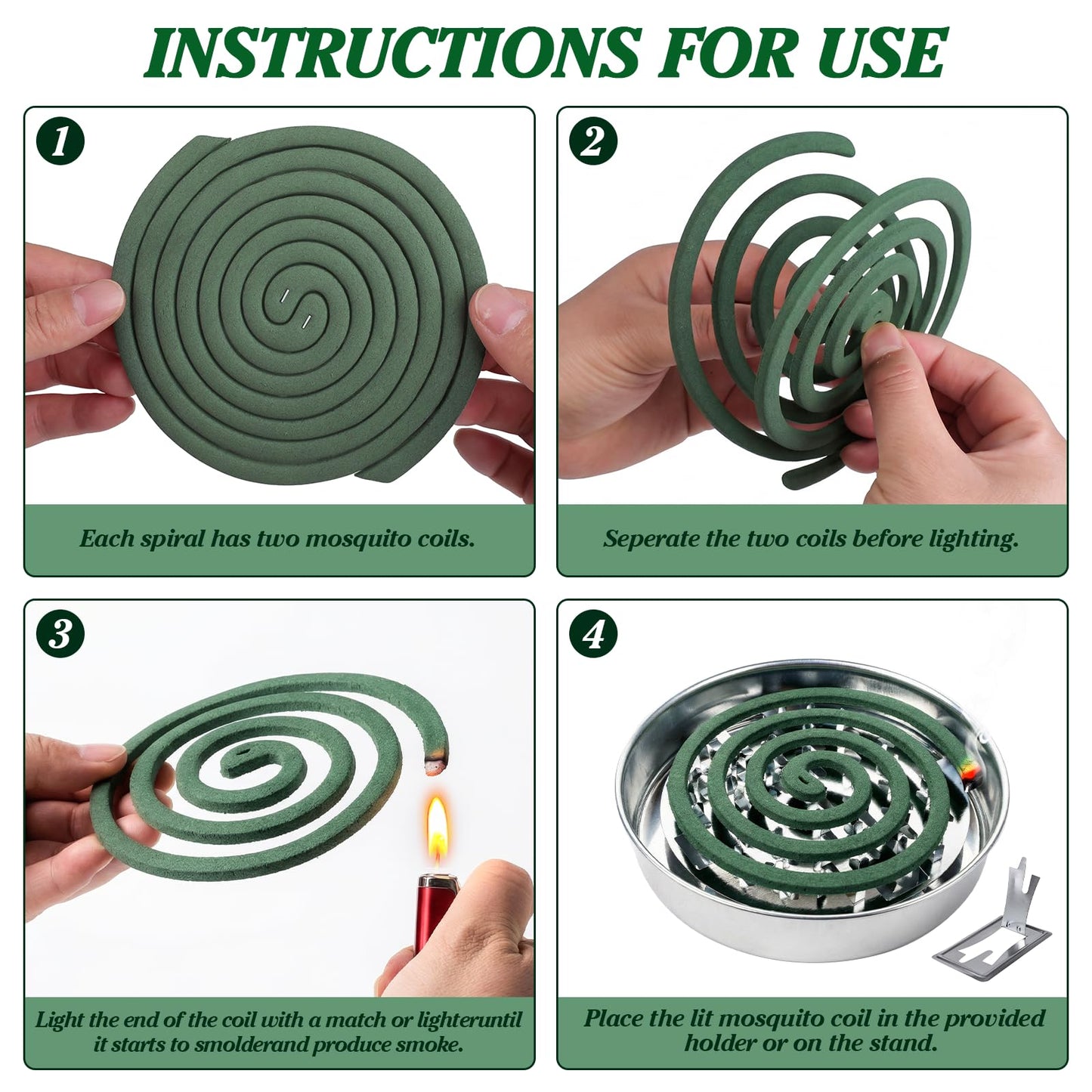 INSTRUCTIONS FOR USE

1

Each spiral has two mosquito coils.

2

Seperate the two coils before lighting.

3

Light the end of the coil with a match or lighteruntil it starts to smolderand produce smoke.

4

Place the lit mosquito coil in the provided holder or on the stand.