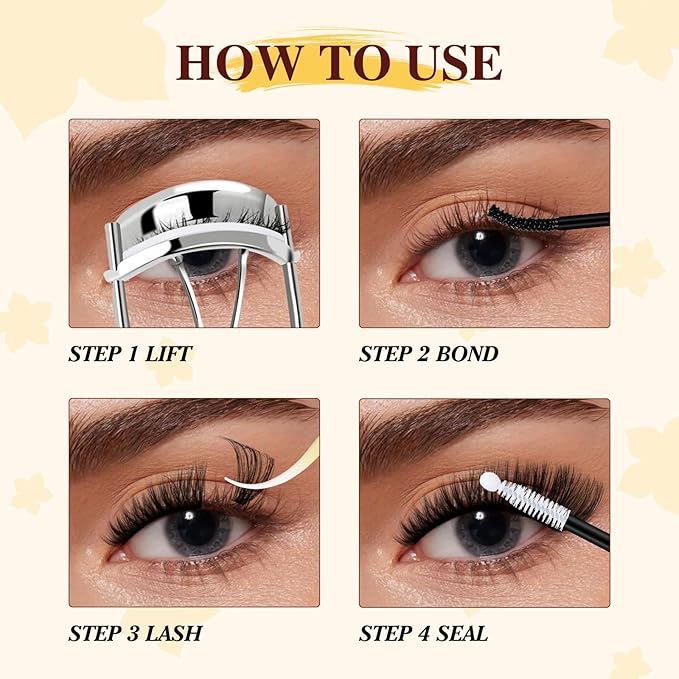 HOW TO USE

STEP 1 LIFT

STEP 2 BOND

STEP 3 LASH

STEP 4 SEAL