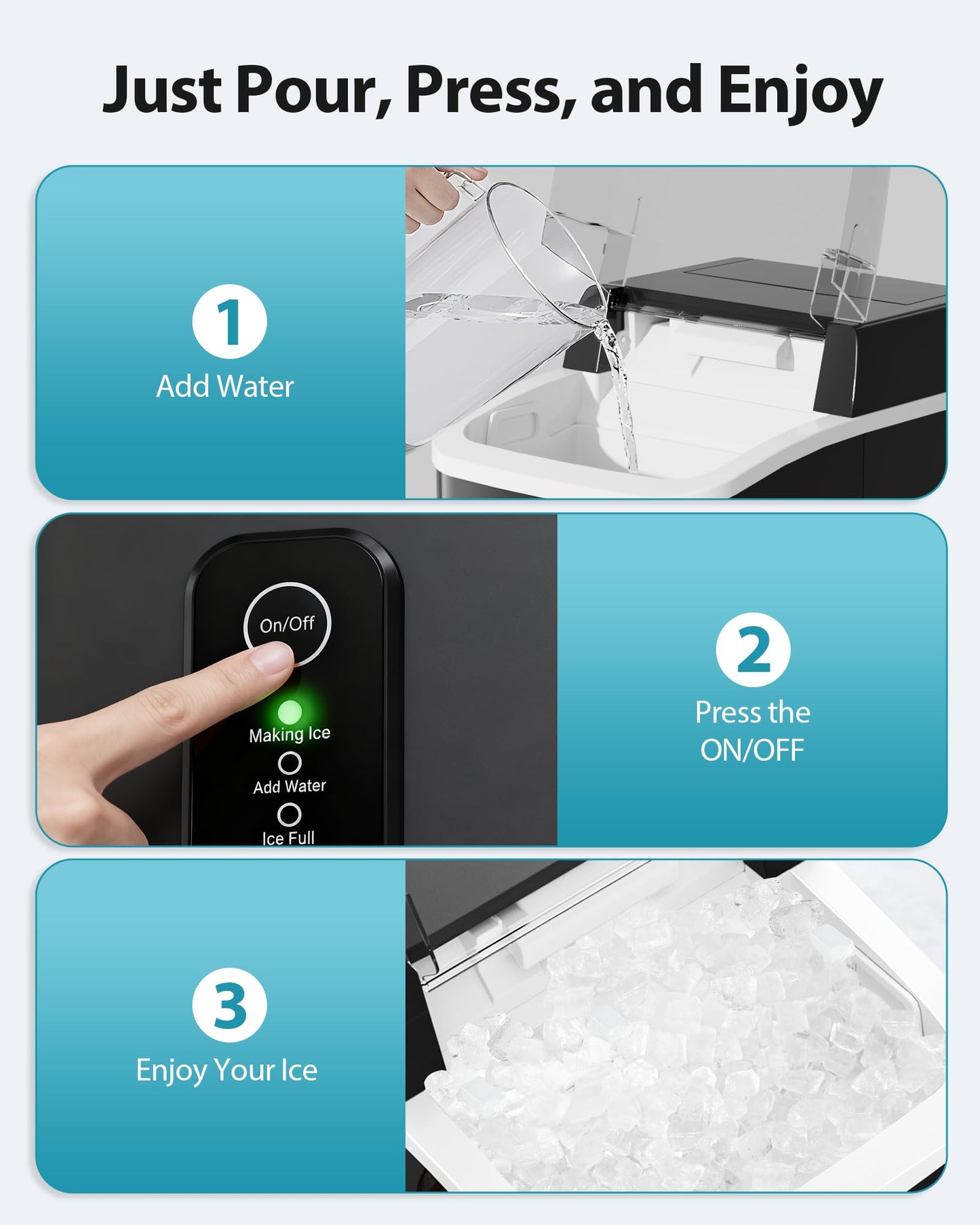 Just Pour, Press, and Enjoy

1
Add Water

On/Off
Making Ice
Add Water
Ice Full

2
Press the ON/OFF

3
Enjoy Your Ice