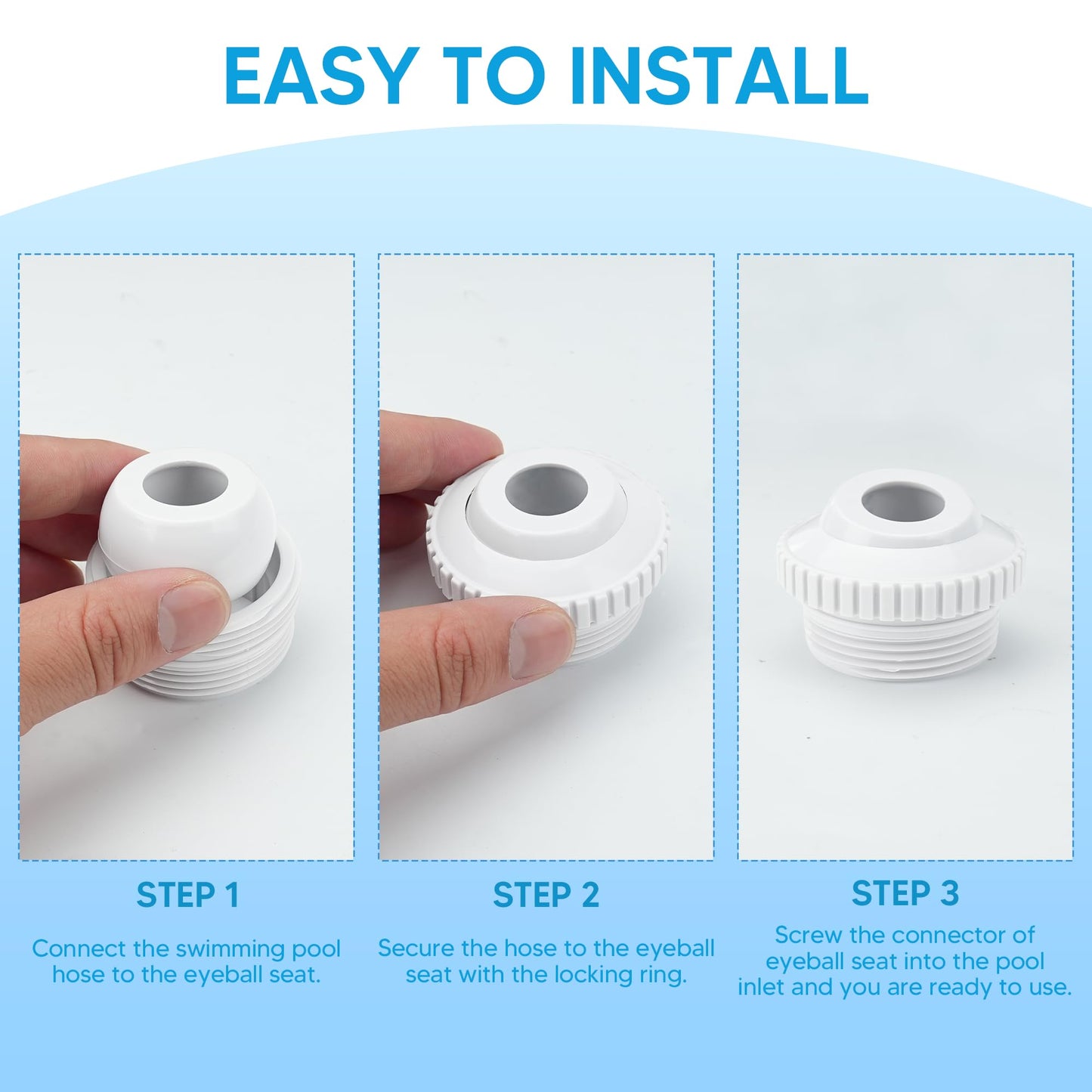 EASY TO INSTALL

STEP 1

Connect the swimming pool hose to the eyeball seat.

STEP 2

Secure the hose to the eyeball seat with the locking ring.

STEP 3

Screw the connector of eyeball seat into the pool inlet and you are ready to use.