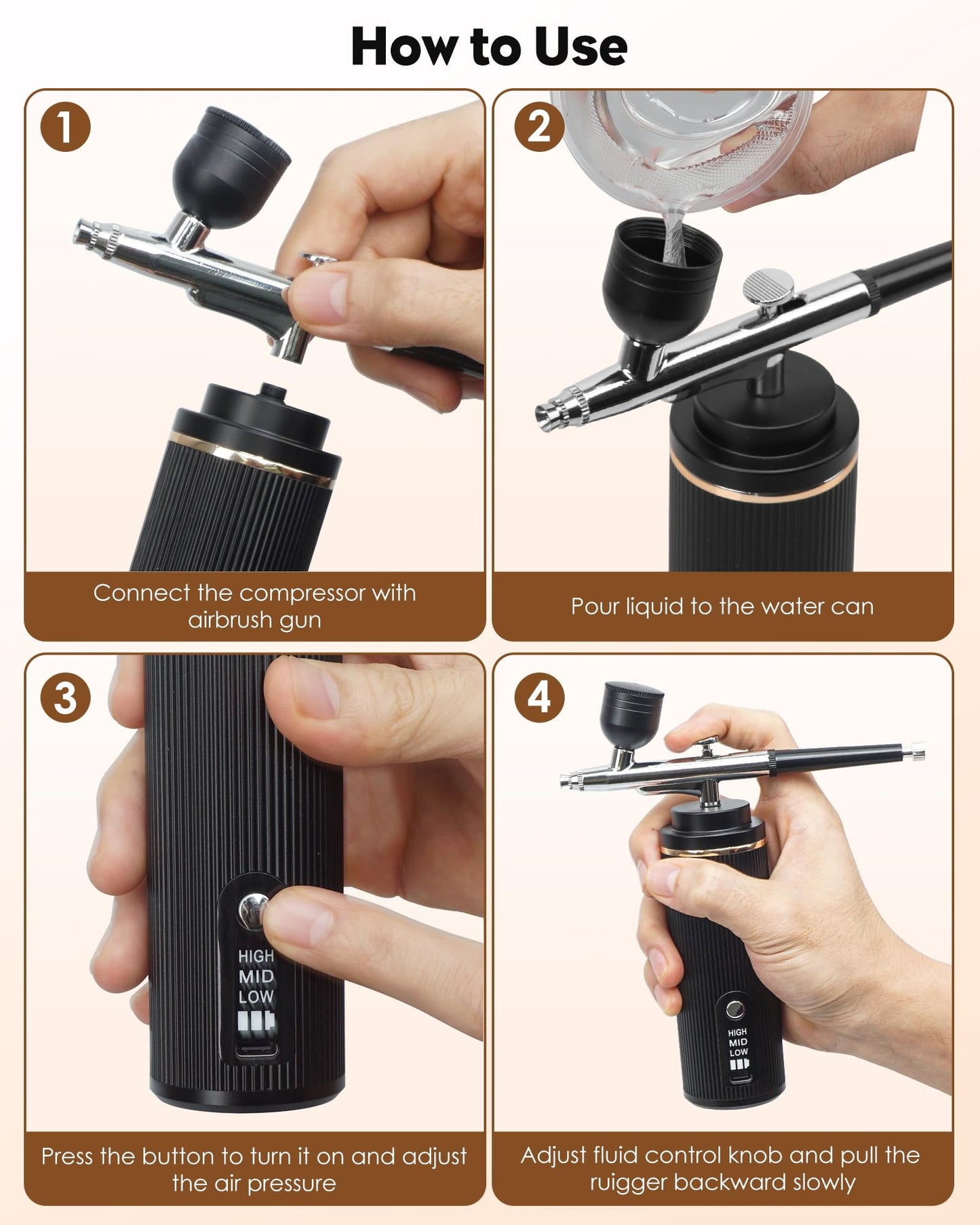 How to Use

1

Connect the compressor with airbrush gun

2

Pour liquid to the water can

3

HIGH
MID
LOW

Press the button to turn it on and adjust the air pressure

4

HIGH
MID
LOW

Adjust fluid control knob and pull the ruigger backward slowly