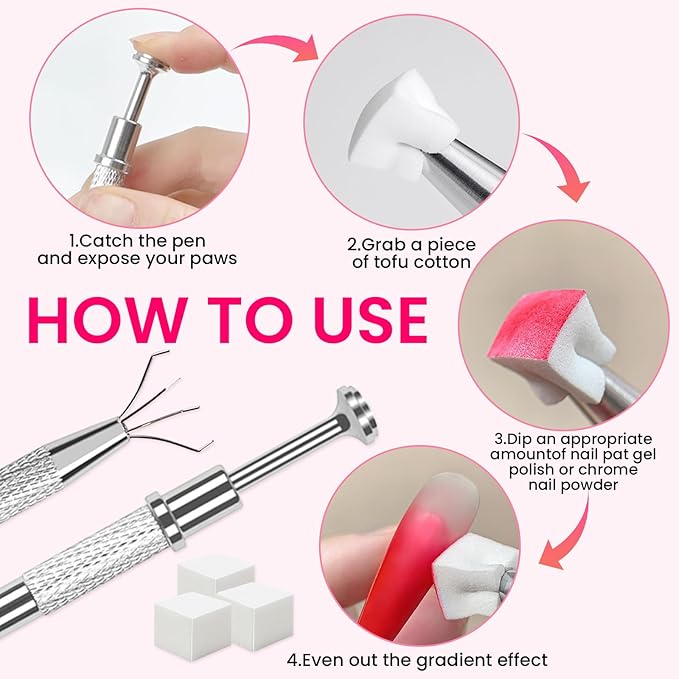 1.Catch the pen and expose your paws

2.Grab a piece of tofu cotton

HOW TO USE

3.Dip an appropriate amountof nail pat gel polish or chrome nail powder

4.Even out the gradient effect