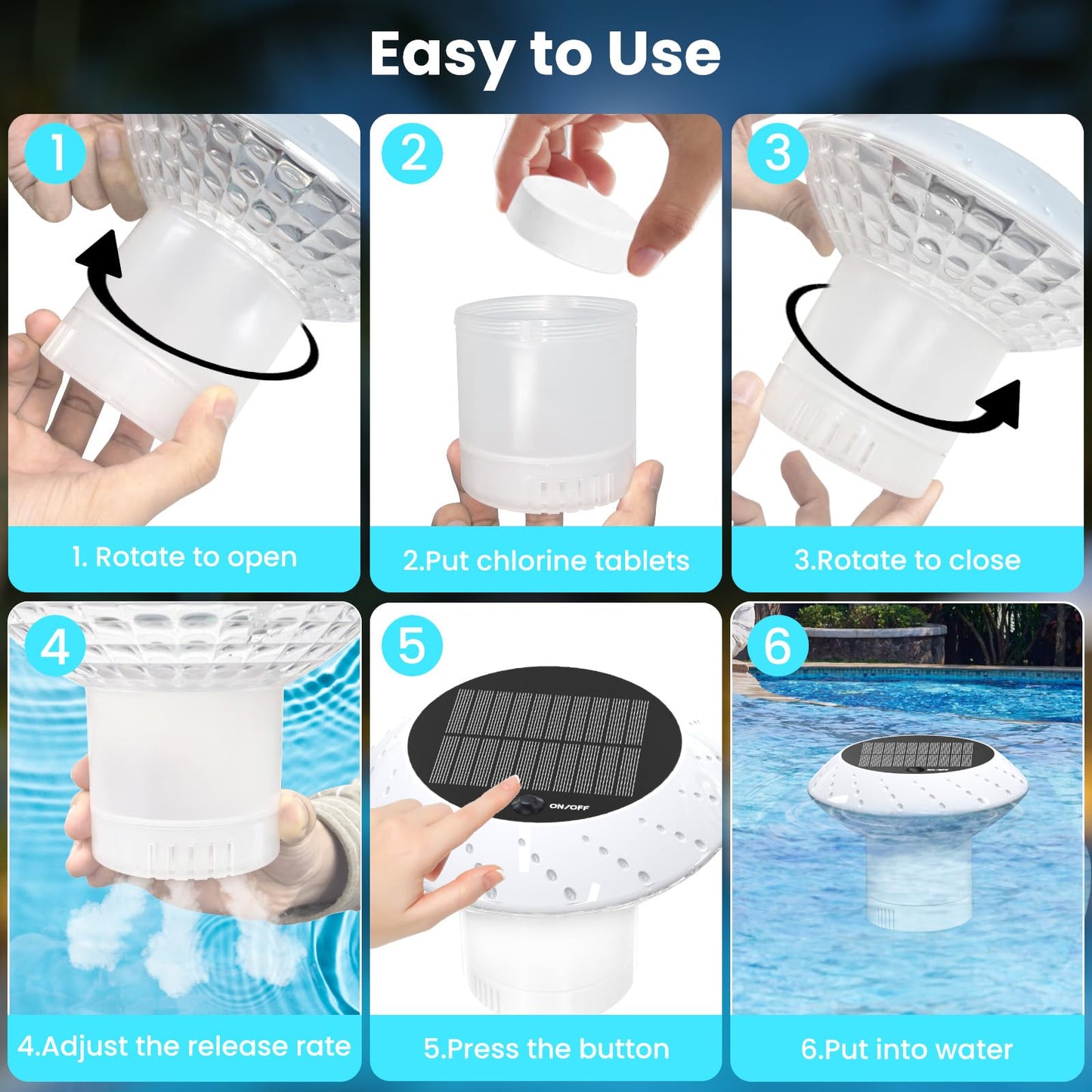 Easy to Use

1

1. Rotate to open

2

2.Put chlorine tablets

3

3.Rotate to close

4

4.Adjust the release rate

5

ON/OFF

5.Press the button

6

6.Put into water