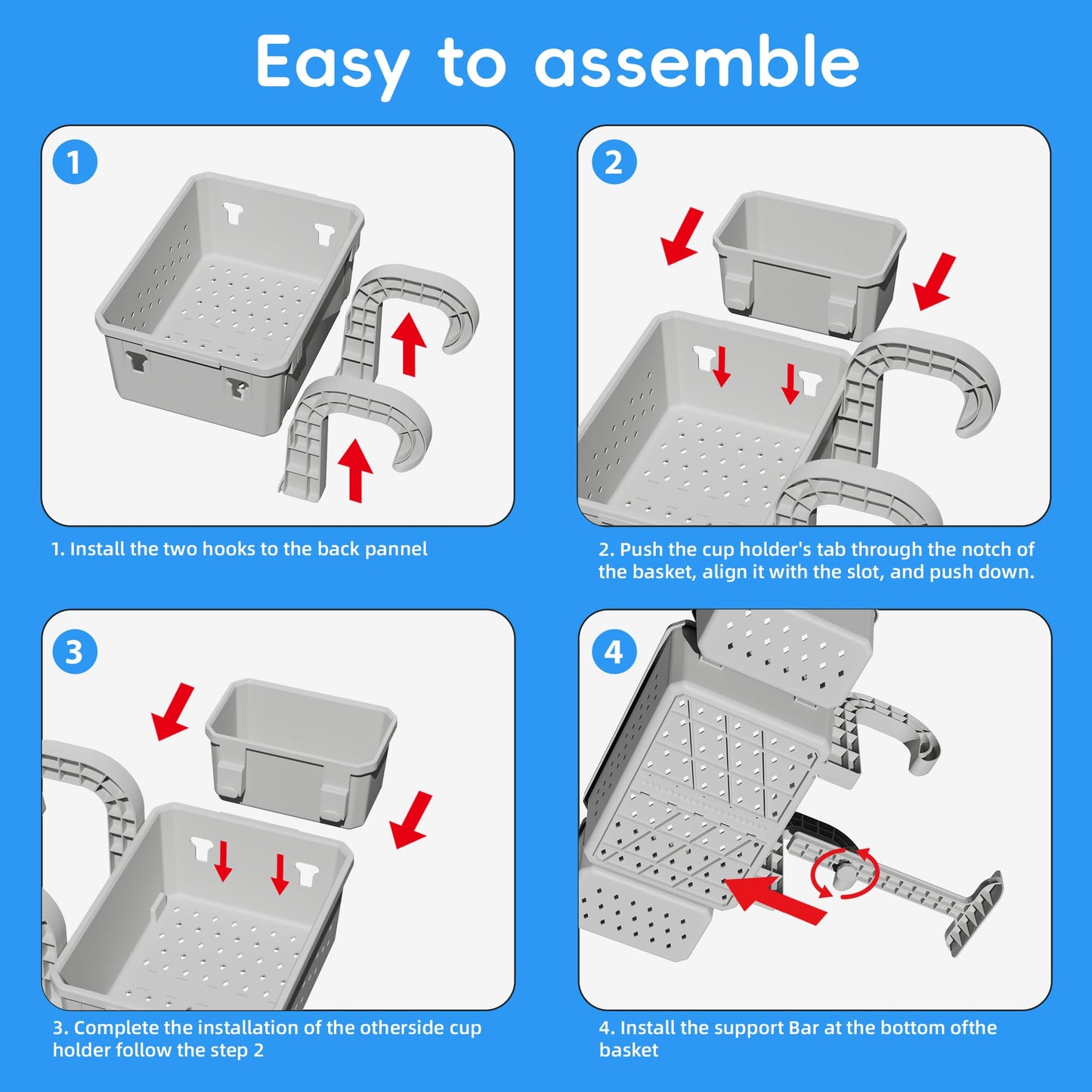 Easy to assemble

1

1. Install the two hooks to the back pannel

2

2. Push the cup holder's tab through the notch of the basket, align it with the slot, and push down.

3

3. Complete the installation of the otherside cup holder follow the step 2

4

4. Install the support Bar at the bottom ofthe basket