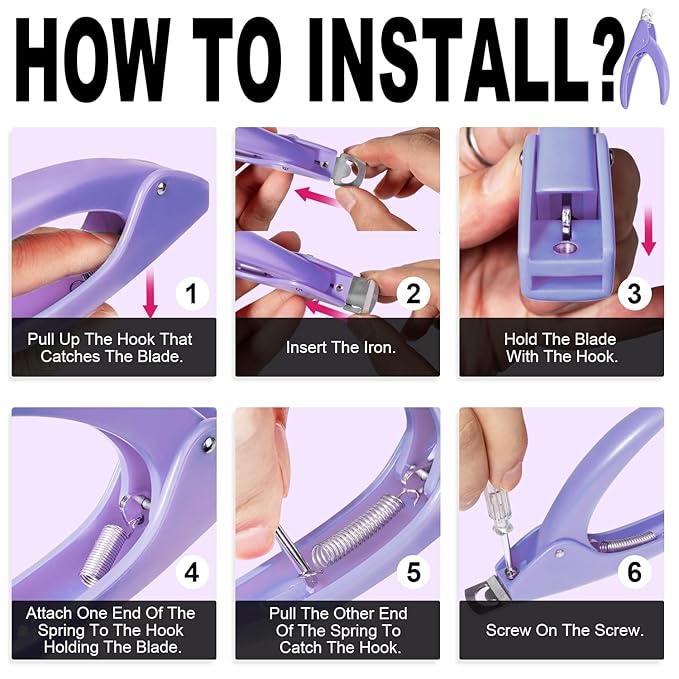 HOW TO INSTALL?

1
Pull Up The Hook That Catches The Blade.

2
Insert The Iron.

3
Hold The Blade With The Hook.

4
Attach One End Of The Spring To The Hook Holding The Blade.

5
Pull The Other End Of The Spring To Catch The Hook.

6
Screw On The Screw.