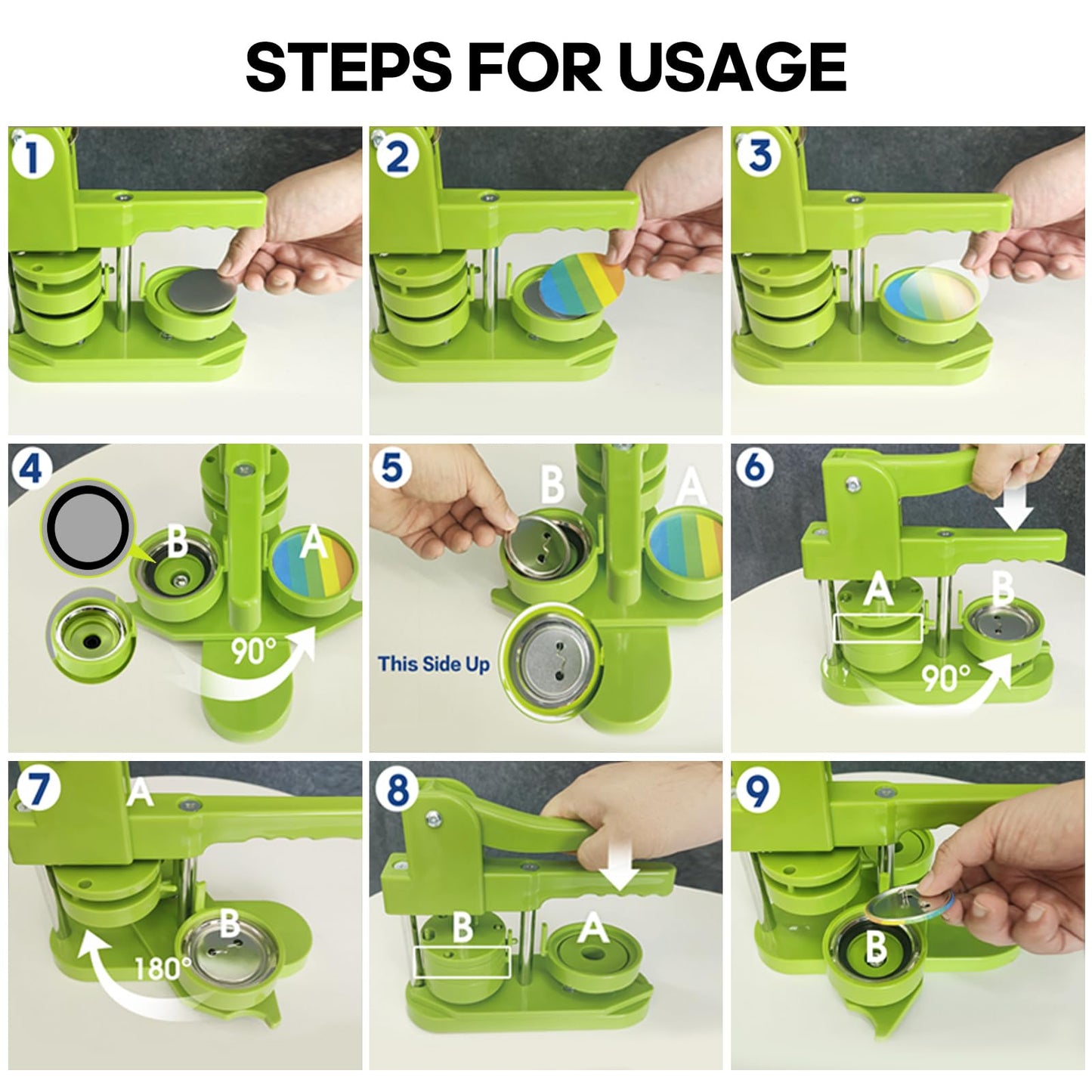 STEPS FOR USAGE

1

2

3

4
B
A
90°

5
B
A
This Side Up

6
A
B
90°

7
A
B
180°

8
B
A

9
B