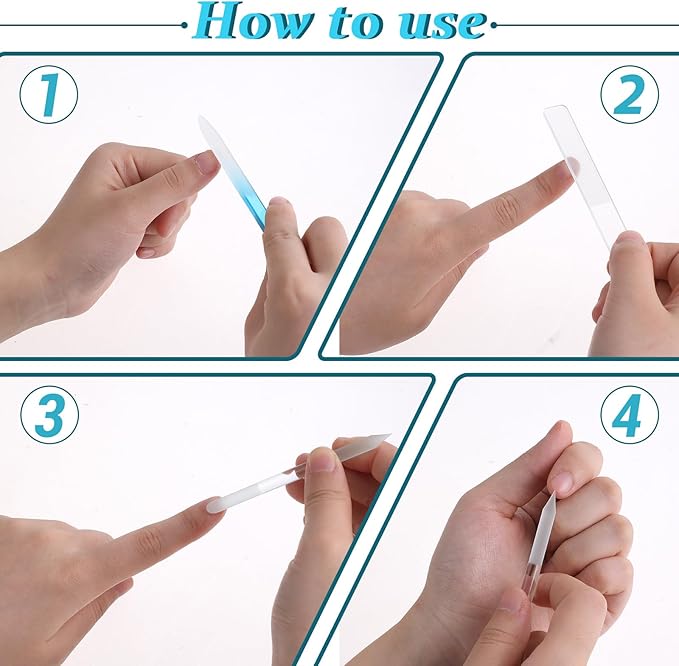 How to use

1

2

3

4