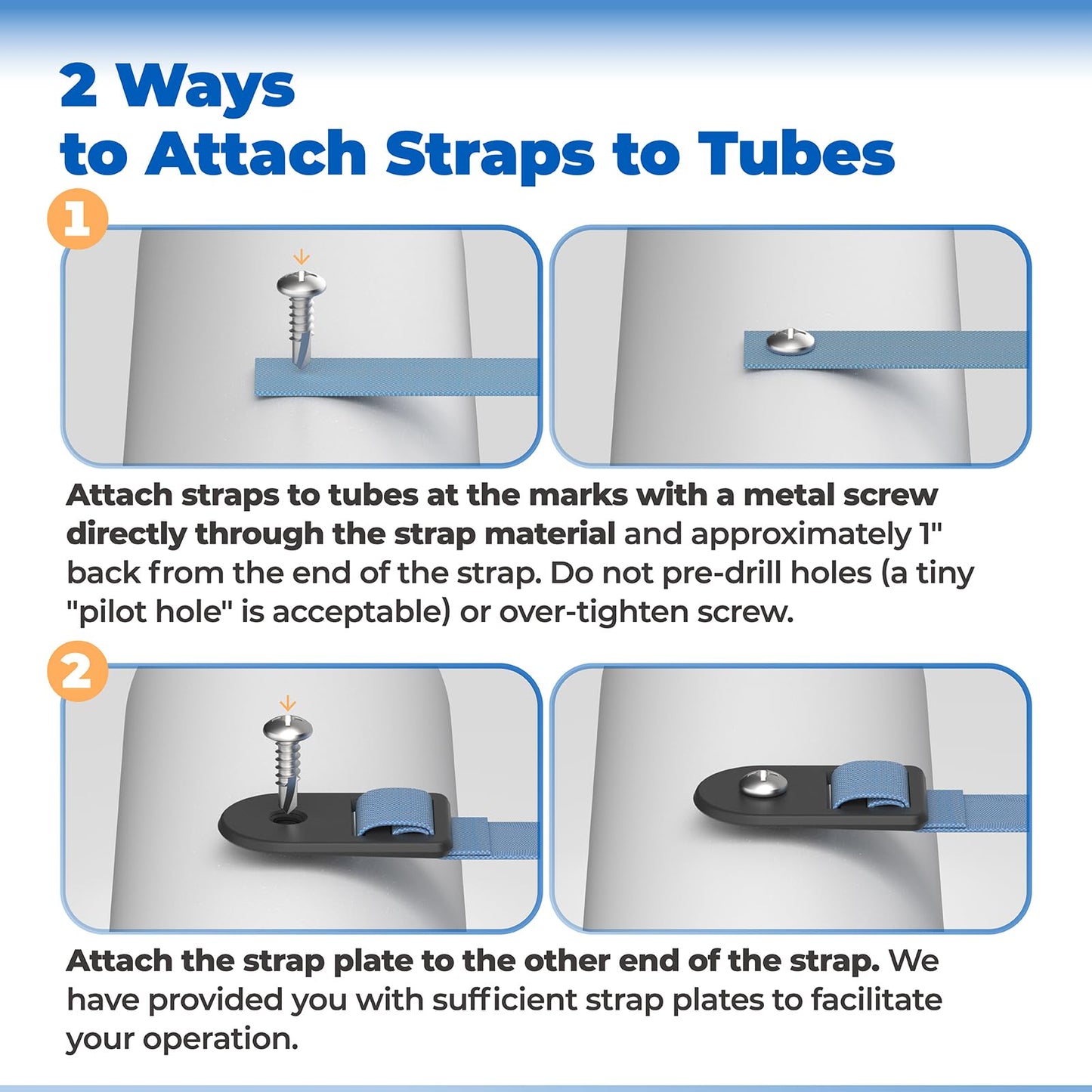 2 Ways
to Attach Straps to Tubes

1

Attach straps to tubes at the marks with a metal screw directly through the strap material and approximately 1" back from the end of the strap. Do not pre-drill holes (a tiny "pilot hole" is acceptable) or over-tighten screw.

2

Attach the strap plate to the other end of the strap. We have provided you with sufficient strap plates to facilitate your operation.