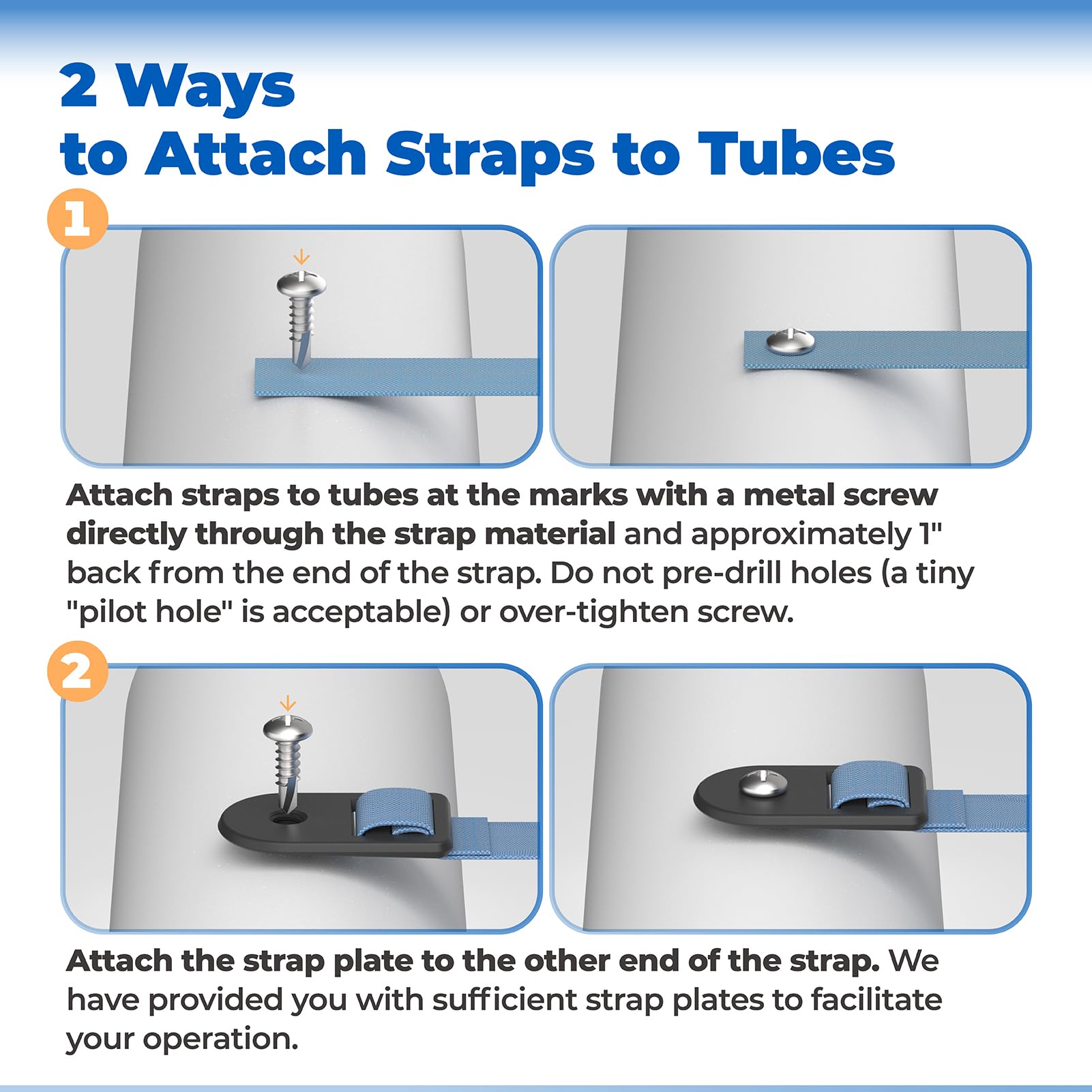 2 Ways
to Attach Straps to Tubes

1

Attach straps to tubes at the marks with a metal screw directly through the strap material and approximately 1" back from the end of the strap. Do not pre-drill holes (a tiny "pilot hole" is acceptable) or over-tighten screw.

2

Attach the strap plate to the other end of the strap. We have provided you with sufficient strap plates to facilitate your operation.